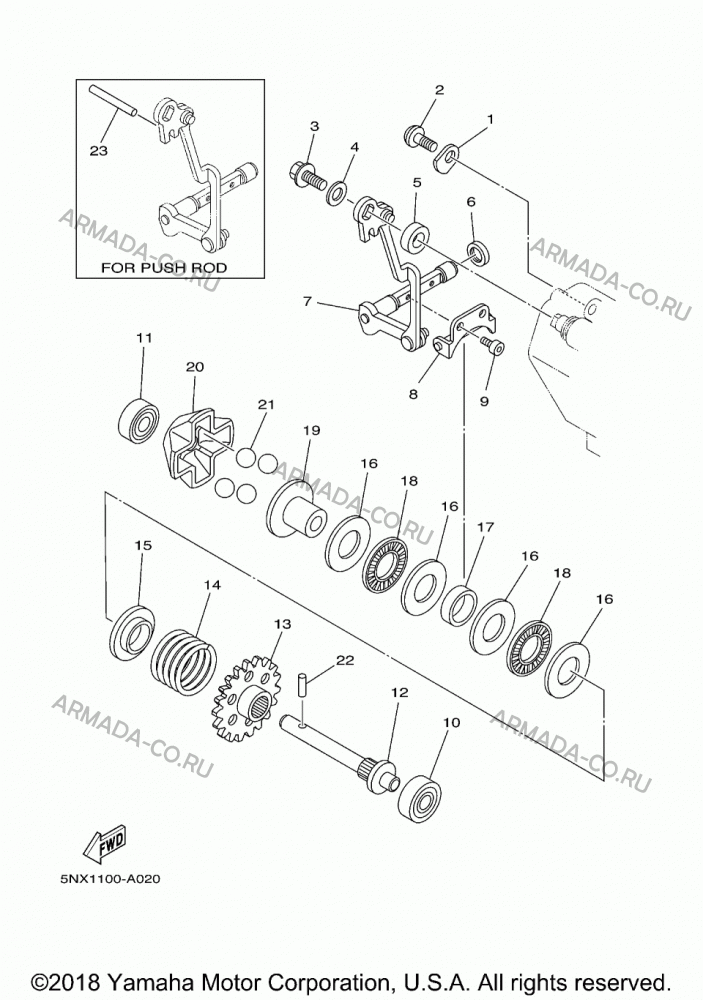 23

FOR PUSH ROD

ARMADA-CO.RU

2
1
3
4
5
6
7
8
9

ARMADA-CO.RU

11
20
21
19
16
18
16
17
16
18
16

ARMADA-CO.RU

15
14
13
22
12
10

ARMADA-CO.RU

ARMADA-CO.RU

FWD

5NX1100-A020

©2018 Yamaha Motor Corporation, U.S.A. All rights reserved.