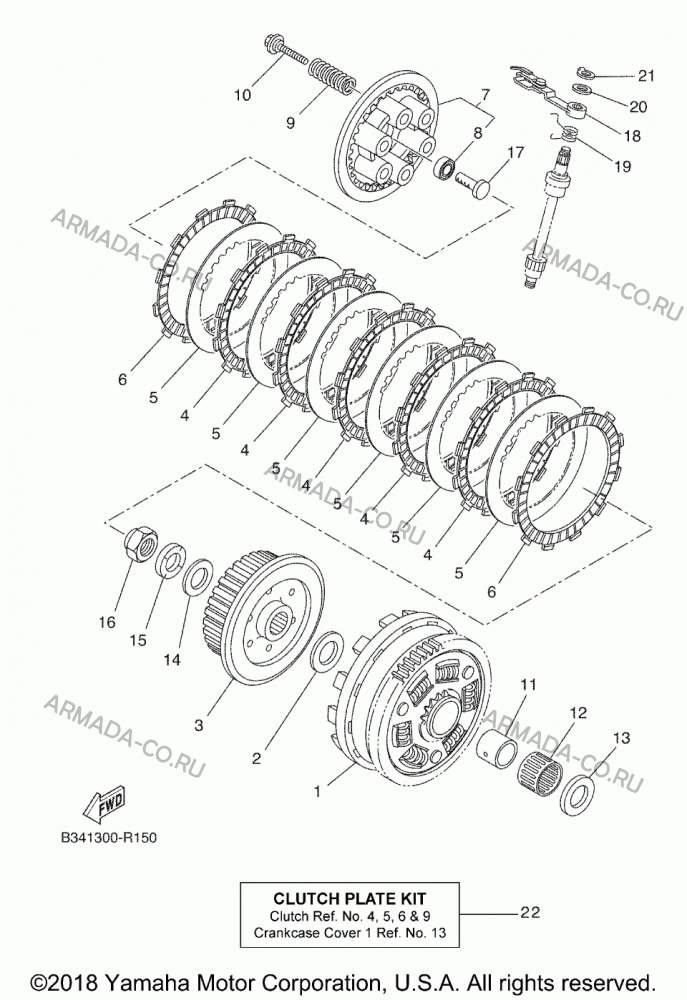 10
9
7
8
17
21
20
18
19
ARMADA-CO.RU
ARMADA-CO.RU
6
5
4
5
4
5
4
5
4
5
4
5
6
ARMADA-CO.RU
16
15
14
3
2
1
11
12
13
ARMADA-CO.RU
ARMADA-CO.RU
FWD
B341300-R150

CLUTCH PLATE KIT
Clutch Ref. No. 4, 5, 6 & 9
Crankcase Cover 1 Ref. No. 13
22

©2018 Yamaha Motor Corporation, U.S.A. All rights reserved.