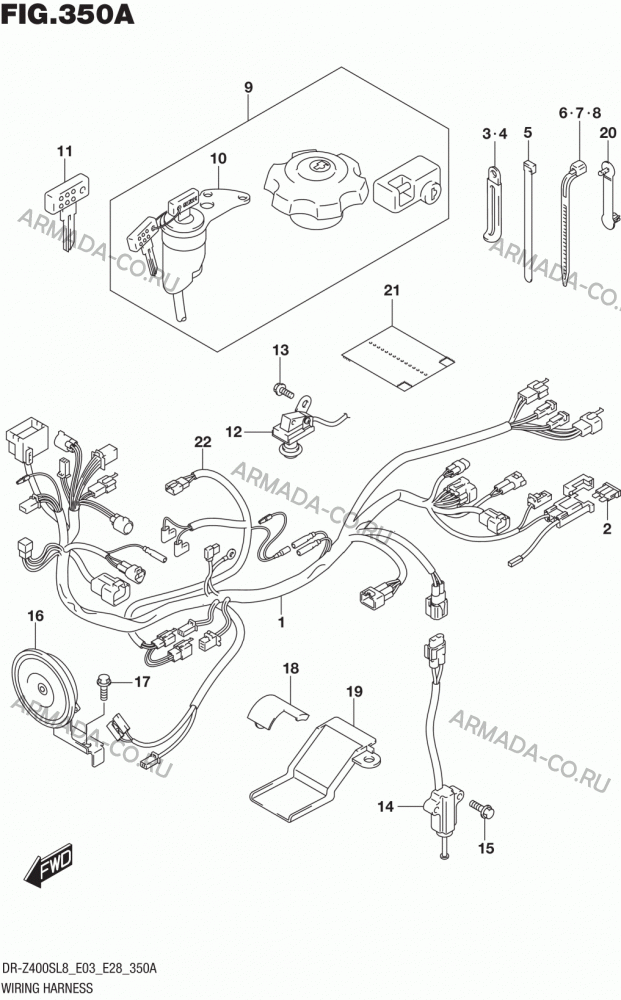 FIG.350A

9
11
10
3·4
5
6·7·8
20
ARMADA-CO.RU
ARMADA-CO.RU
21
13
12
22
ARMADA-CO.RU
2
1
16
17
18
19
ARMADA-CO.RU
ARMADA-CO.RU
14
15
FWD

DR-Z400SL8_E03_E28_350A
WIRING HARNESS