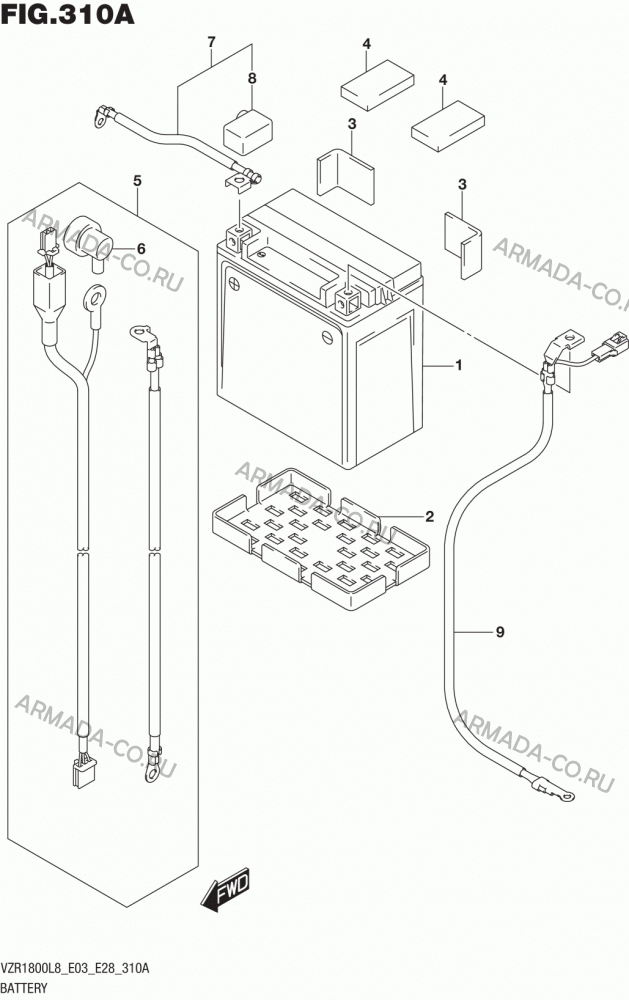 FIG.310A

7
8
4
4
3
3
5
6
1
2
9

ARMADA-CO.RU
ARMADA-CO.RU
ARMADA-CO.RU
ARMADA-CO.RU
ARMADA-CO.RU

FWD

VZR1800L8_E03_E28_310A
BATTERY