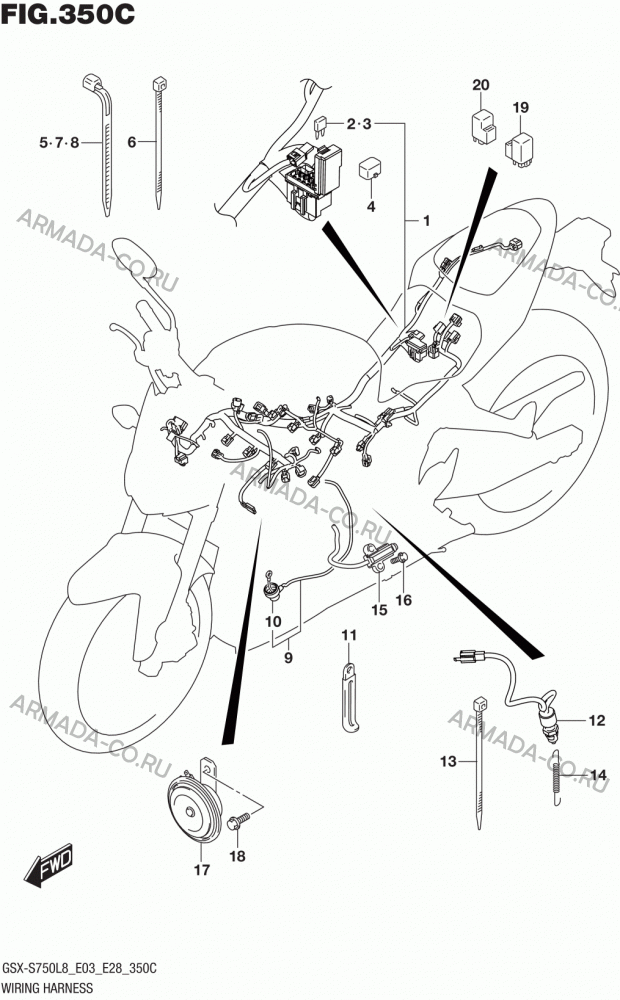 FIG.350C

5·7·8
6
2·3
4
1
20
19
ARMADA-CO.RU
ARMADA-CO.RU
ARMADA-CO.RU
ARMADA-CO.RU
ARMADA-CO.RU
10
9
15
16
11
12
13
14
17
18
FWD

GSX-S750L8_E03_E28_350C
WIRING HARNESS