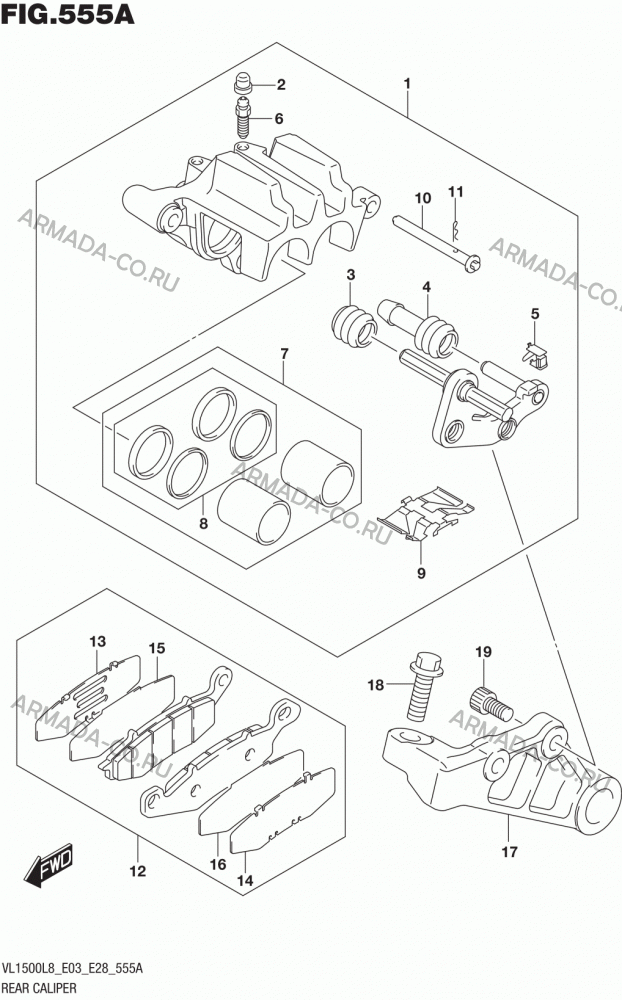 FIG.555A

1
2
6
10
11
3
4
5
7
8
9
13
15
18
19
12
16
14
17
FWD

ARMADA-CO.RU
ARMADA-CO.RU
ARMADA-CO.RU
ARMADA-CO.RU
ARMADA-CO.RU
ARMADA-CO.RU
ARMADA-CO.RU

VL1500L8_E03_E28_555A
REAR CALIPER