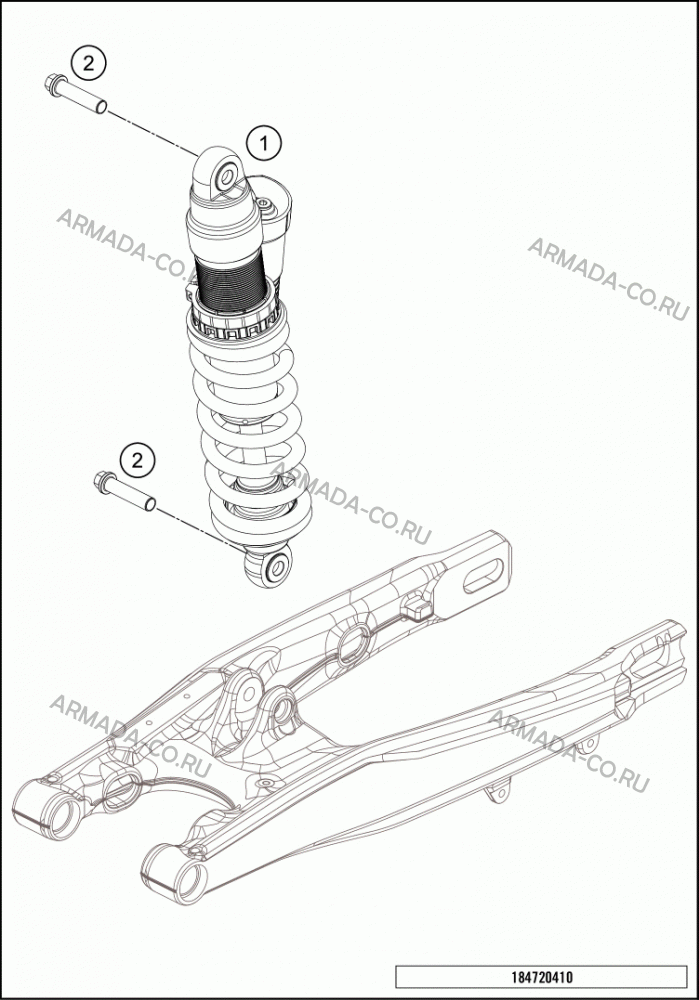 2

1

ARMADA-CO.RU

ARMADA-CO.RU

2

ARMADA-CO.RU

ARMADA-CO.RU

ARMADA-CO.RU

184720410