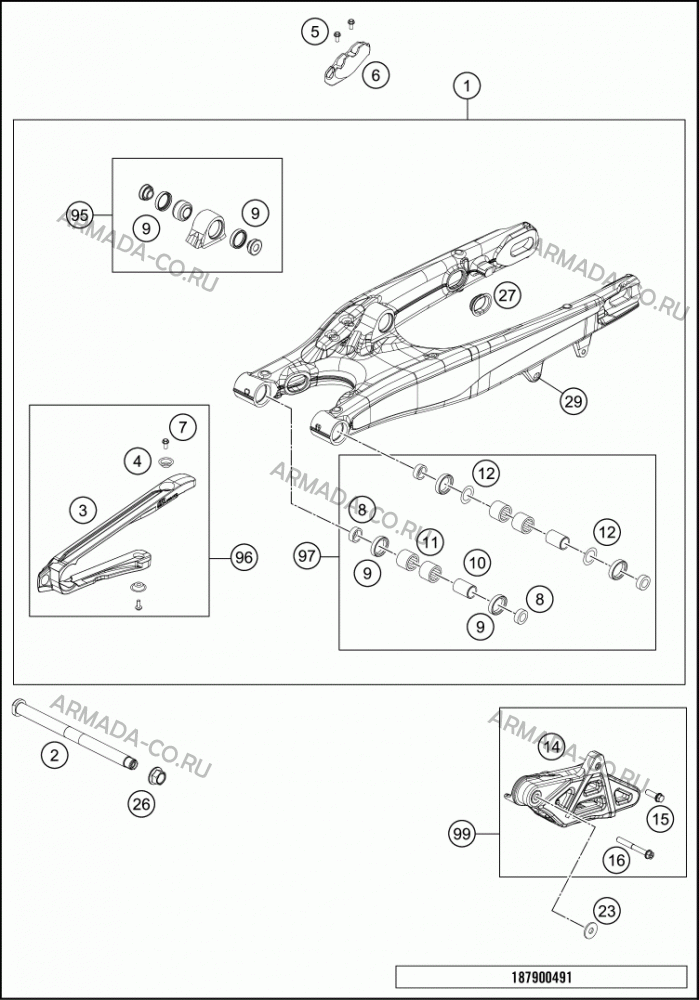 5
6
1
95
9
9
ARMADA-CO.RU
ARMADA-CO.RU
27
29
7
4
3
96
ARMADA-CO.RU
12
8
11
12
97
9
10
8
9
ARMADA-CO.RU
ARMADA-CO.RU
2
26
14
15
99
16
23
187900491