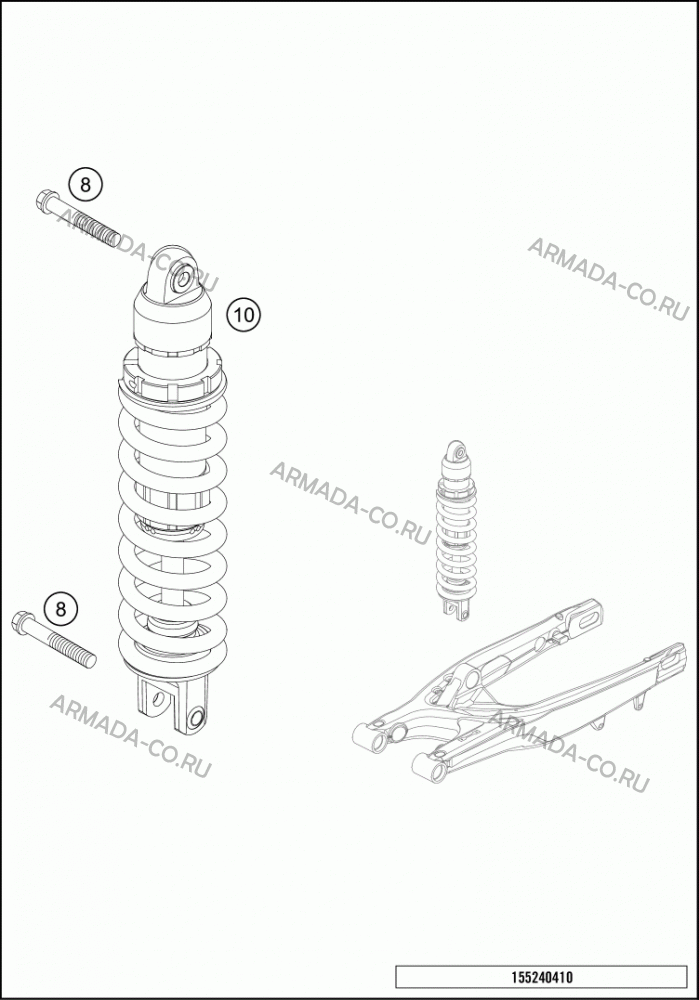 8

ARMADA-CO.RU

ARMADA-CO.RU

10

ARMADA-CO.RU

8

ARMADA-CO.RU

ARMADA-CO.RU

155240410