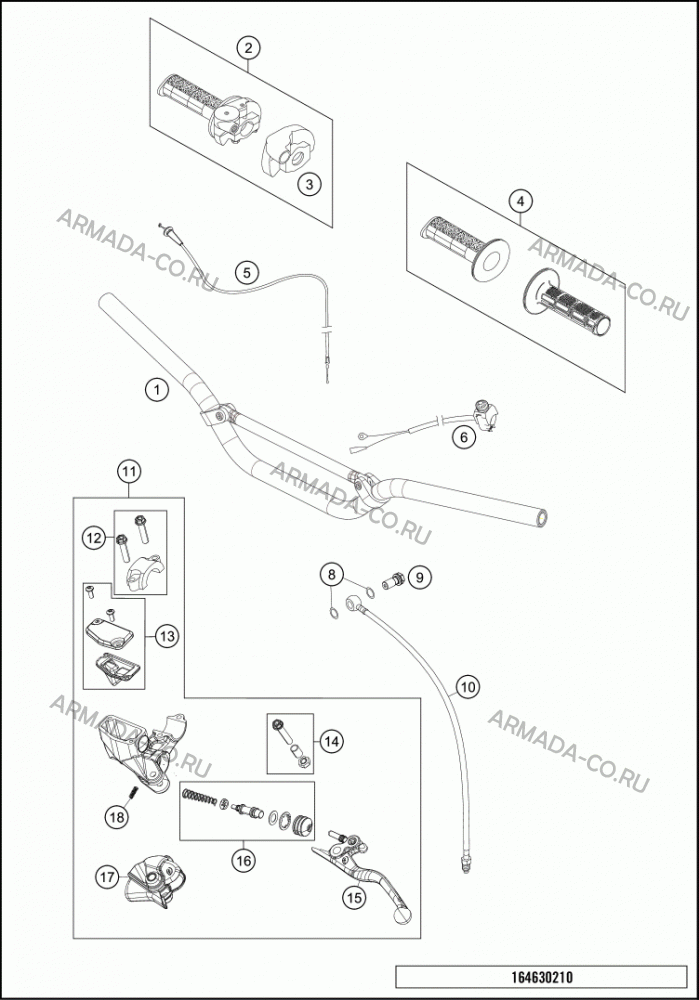 2

3

ARMADA-CO.RU

4

ARMADA-CO.RU

5

1

6

ARMADA-CO.RU

11

12

8

9

13

10

ARMADA-CO.RU

ARMADA-CO.RU

14

18

16

17

15

164630210