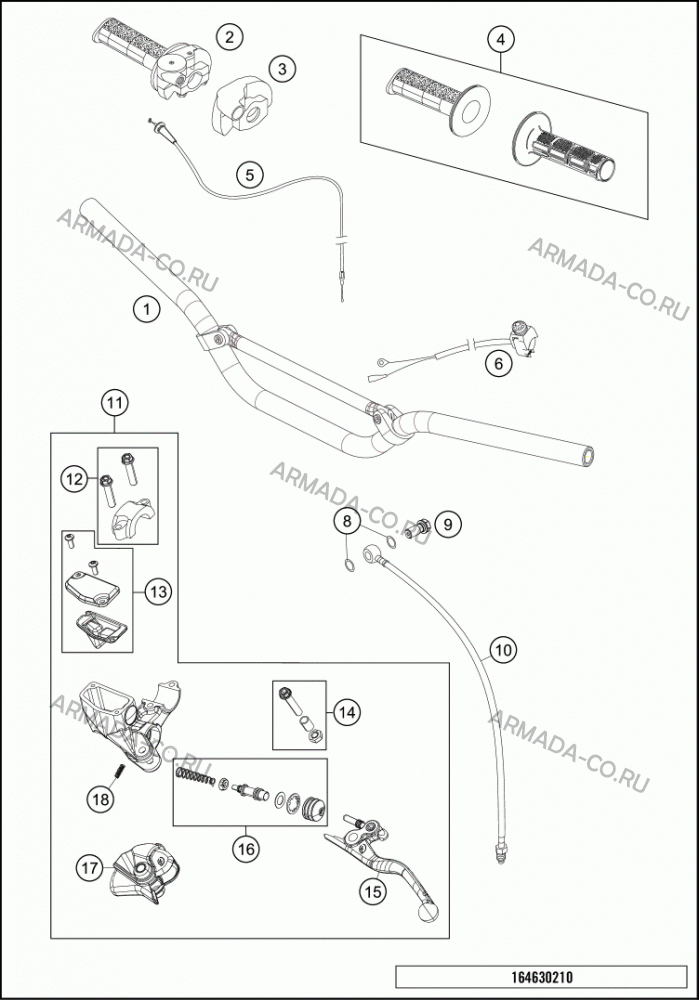 2
3
4
5
ARMADA-CO.RU
ARMADA-CO.RU
1
6
11
ARMADA-CO.RU
12
8
9
13
10
14
ARMADA-CO.RU
ARMADA-CO.RU
18
16
17
15
164630210