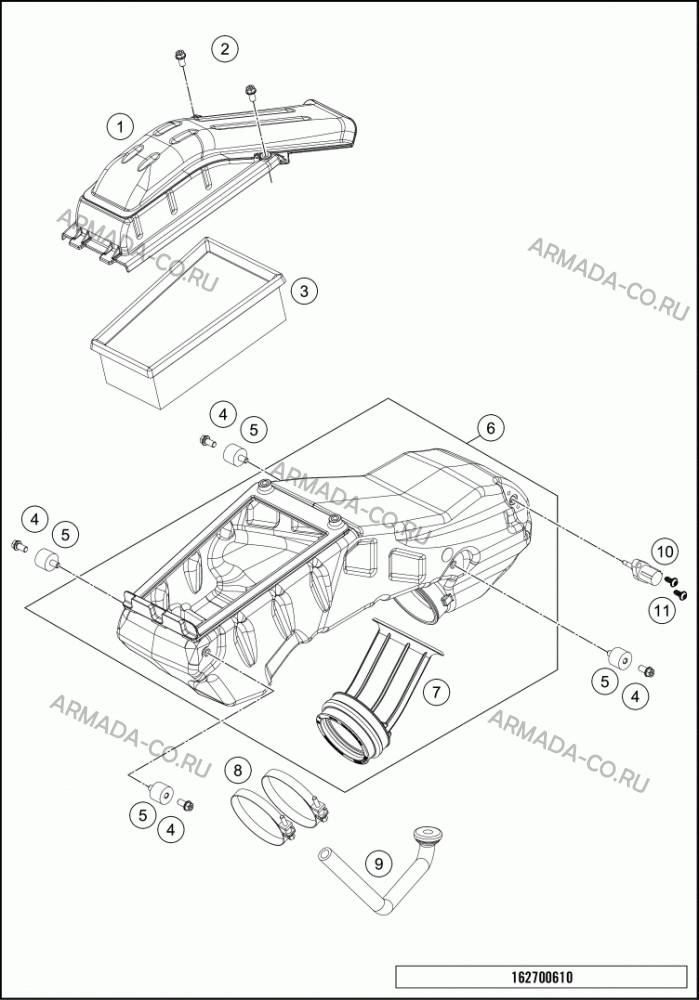 2
1
ARMADA-CO.RU
ARMADA-CO.RU
3
4
5
6
ARMADA-CO.RU
4
5
10
11
7
5
4
ARMADA-CO.RU
ARMADA-CO.RU
8
5
4
9
162700610