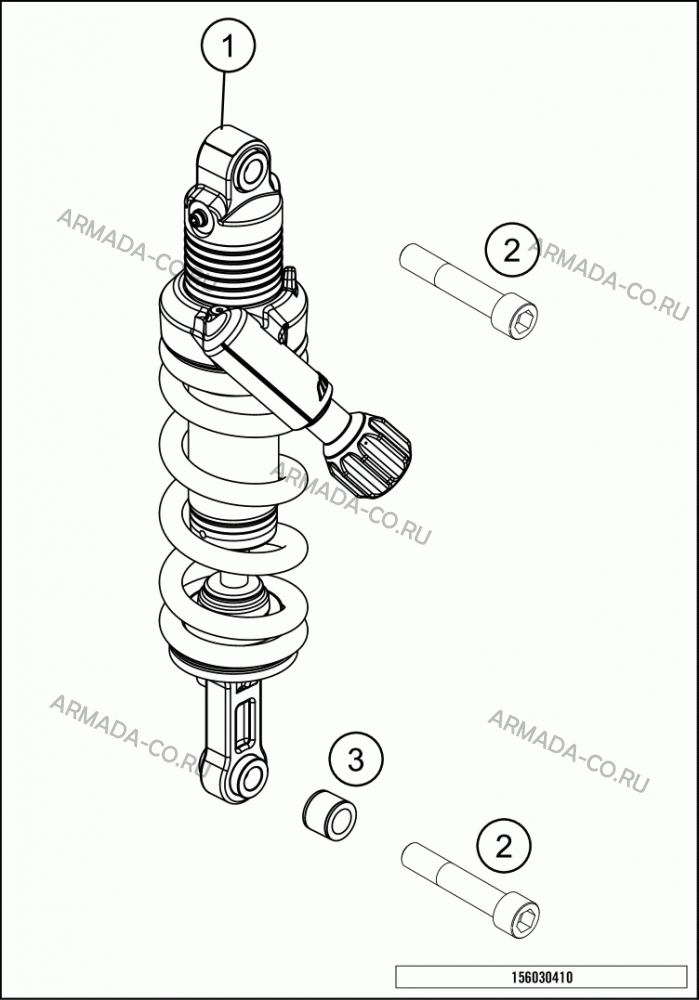 1

ARMADA-CO.RU

2

ARMADA-CO.RU

ARMADA-CO.RU

ARMADA-CO.RU

ARMADA-CO.RU

3

2

156030410