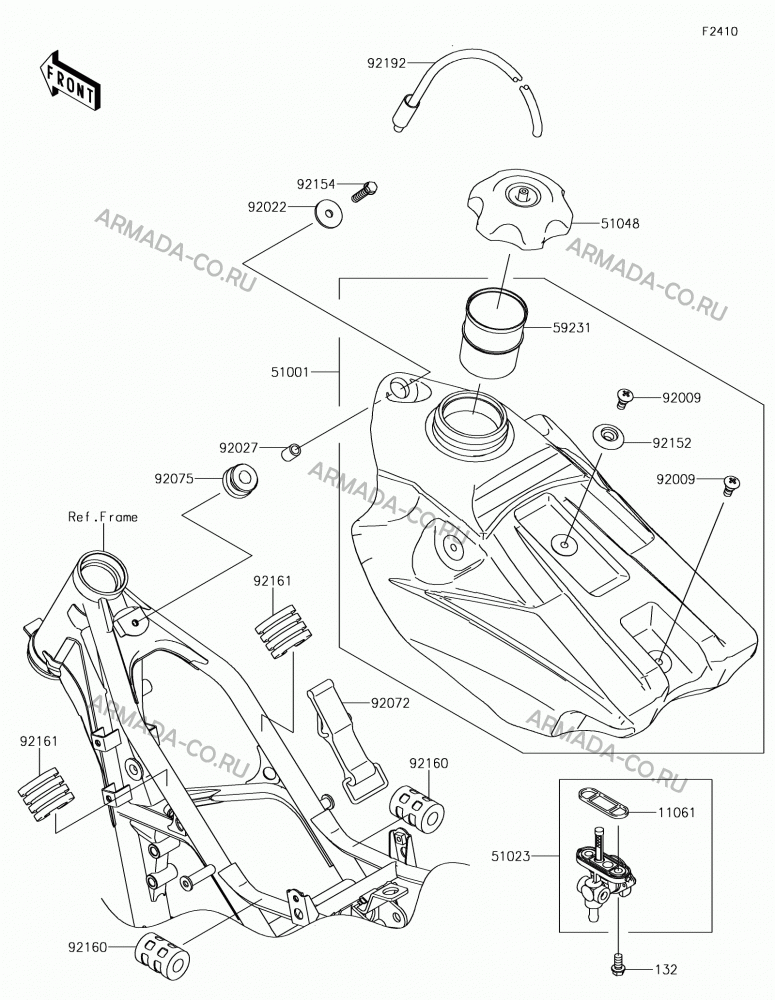 F2410

FRONT

92192

92154

92022

51048

ARMADA-CO.RU

ARMADA-CO.RU

59231

51001

92009

92027

92152

92075

92009

ARMADA-CO.RU

Ref.Frame

92161

92072

ARMADA-CO.RU

ARMADA-CO.RU

92161

92160

11061

51023

92160

132