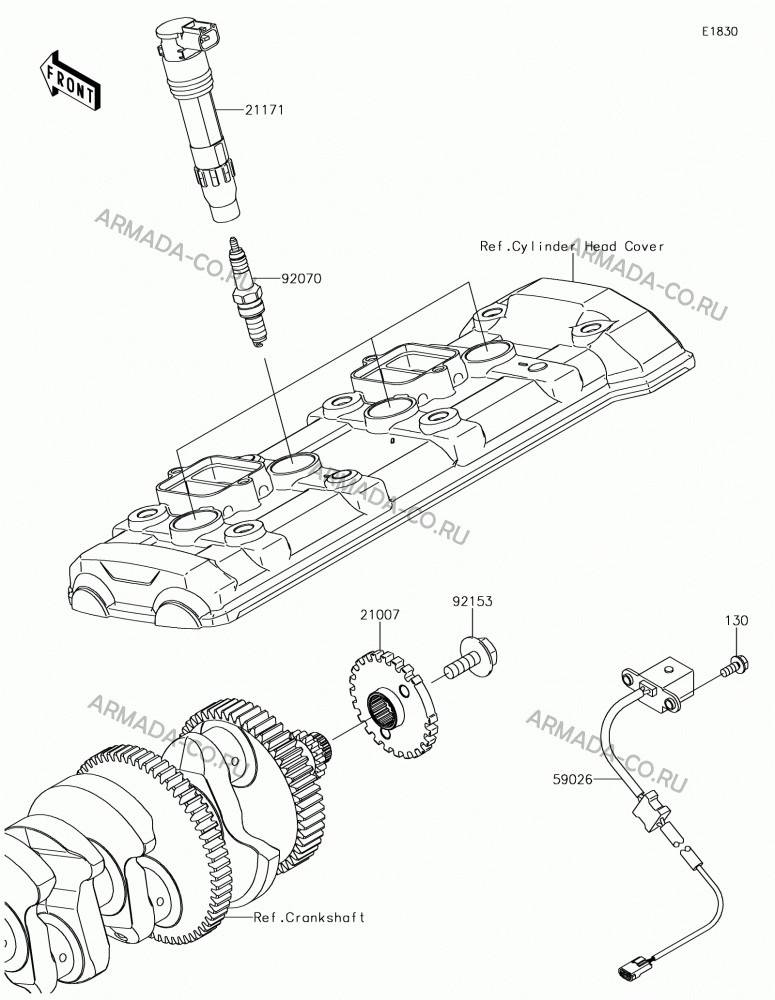 E1830

FRONT

21171

ARMADA-CO.RU

92070

Ref.Cylinder Head Cover

ARMADA-CO.RU

ARMADA-CO.RU

21007

92153

130

ARMADA-CO.RU

ARMADA-CO.RU

59026

Ref.Crankshaft