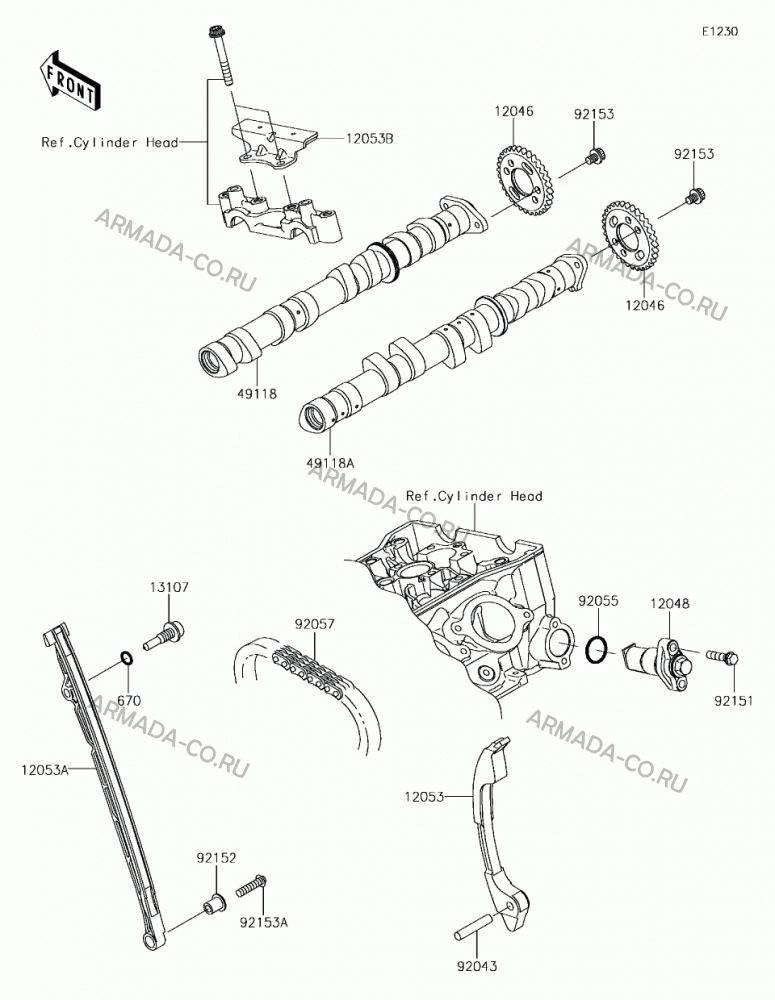 E1230

FRONT

Ref.Cylinder Head

12053B

12046

92153

92153

ARMADA-CO.RU

ARMADA-CO.RU

12046

49118

49118A

ARMADA-CO.RU

Ref.Cylinder Head

13107

92057

92055

12048

670

92151

ARMADA-CO.RU

ARMADA-CO.RU

12053A

12053

92152

92153A

92043