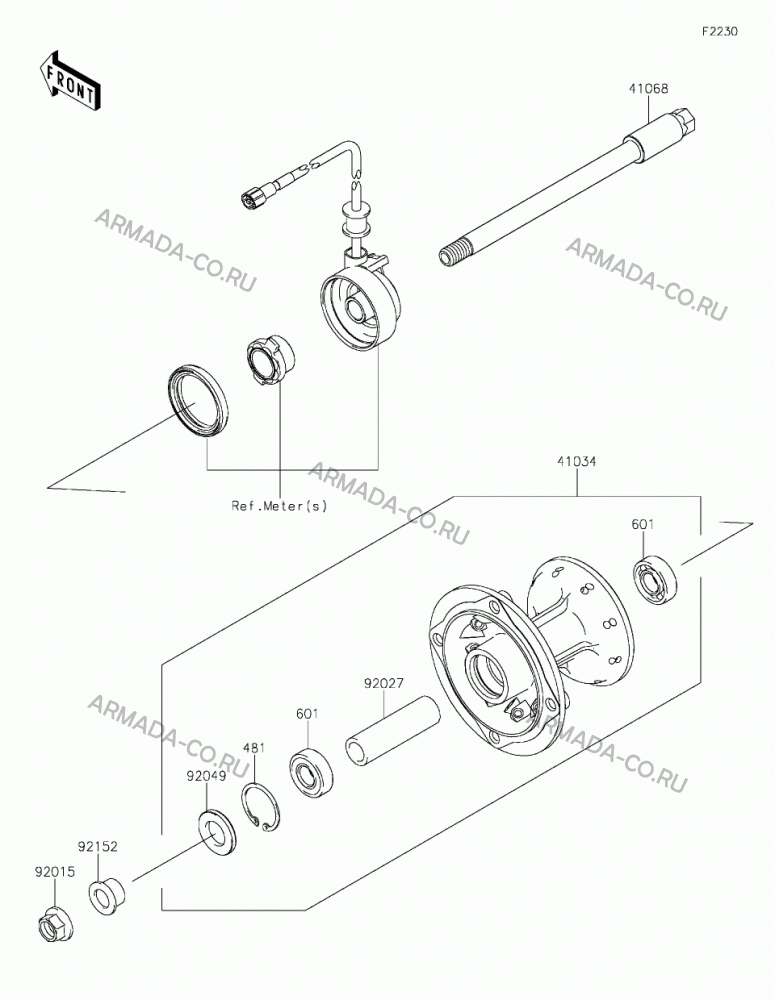 F2230

FRONT

41068

ARMADA-CO.RU

ARMADA-CO.RU

ARMADA-CO.RU

Ref.Meter(s)

41034

601

92027

601

481

92049

92152

92015

ARMADA-CO.RU

ARMADA-CO.RU