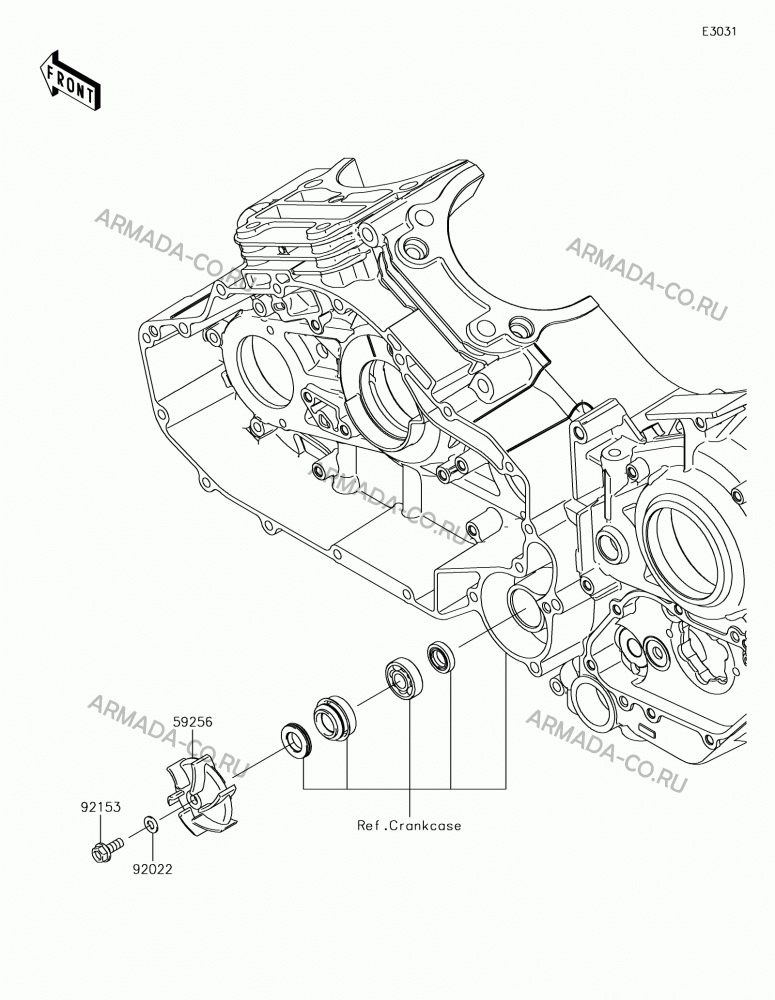 E3031

FRONT

ARMADA-CO.RU

ARMADA-CO.RU

ARMADA-CO.RU

ARMADA-CO.RU

ARMADA-CO.RU

59256

92153

92022

Ref.Crankcase