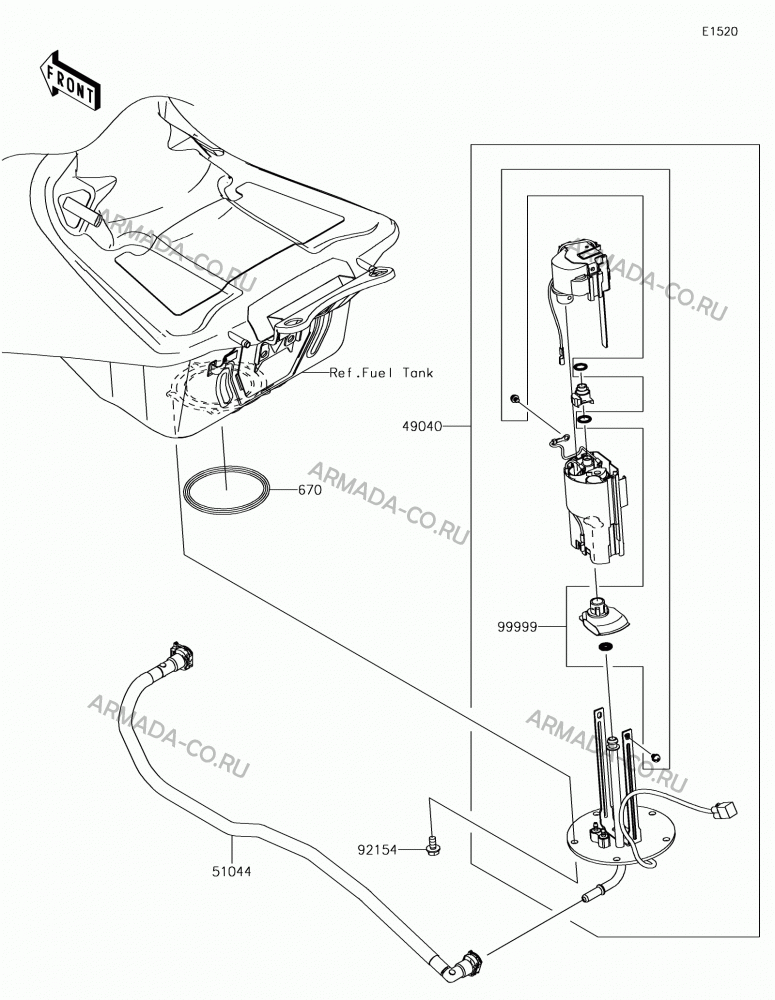 E1520

FRONT

ARMADA-CO.RU

ARMADA-CO.RU

Ref.Fuel Tank

49040

ARMADA-CO.RU

670

99999

ARMADA-CO.RU

ARMADA-CO.RU

92154

51044