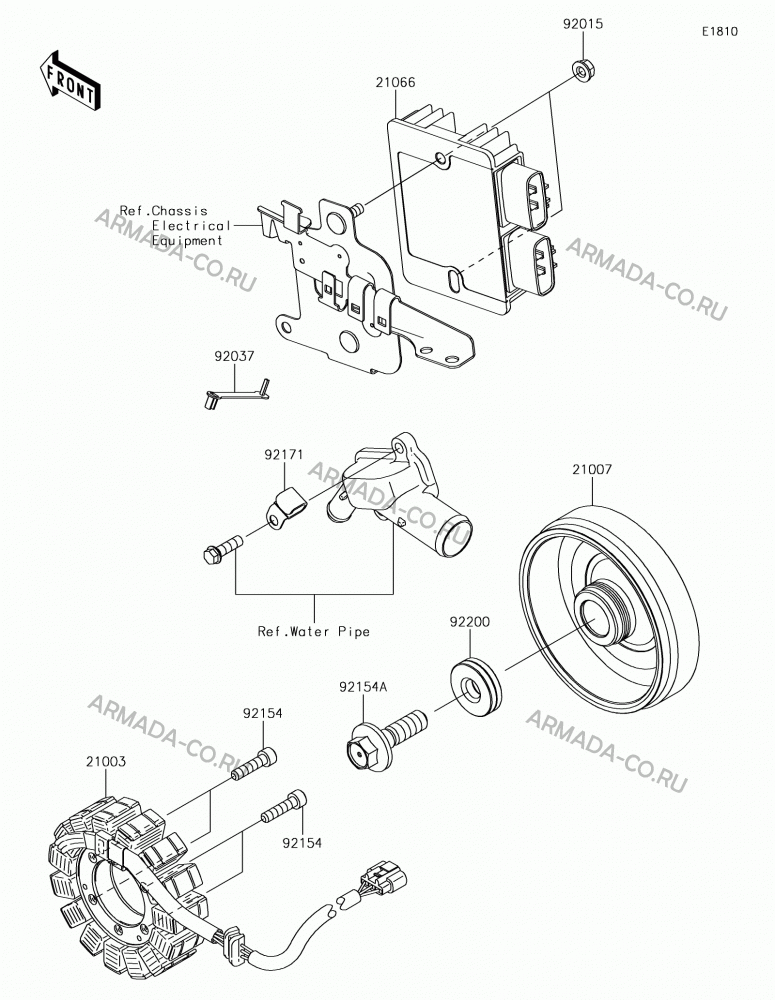 E1810

FRONT

92015

21066

Ref.Chassis Electrical Equipment

ARMADA-CO.RU

ARMADA-CO.RU

92037

92171

ARMADA-CO.RU

21007

Ref.Water Pipe

92200

92154A

ARMADA-CO.RU

92154

ARMADA-CO.RU

21003

92154