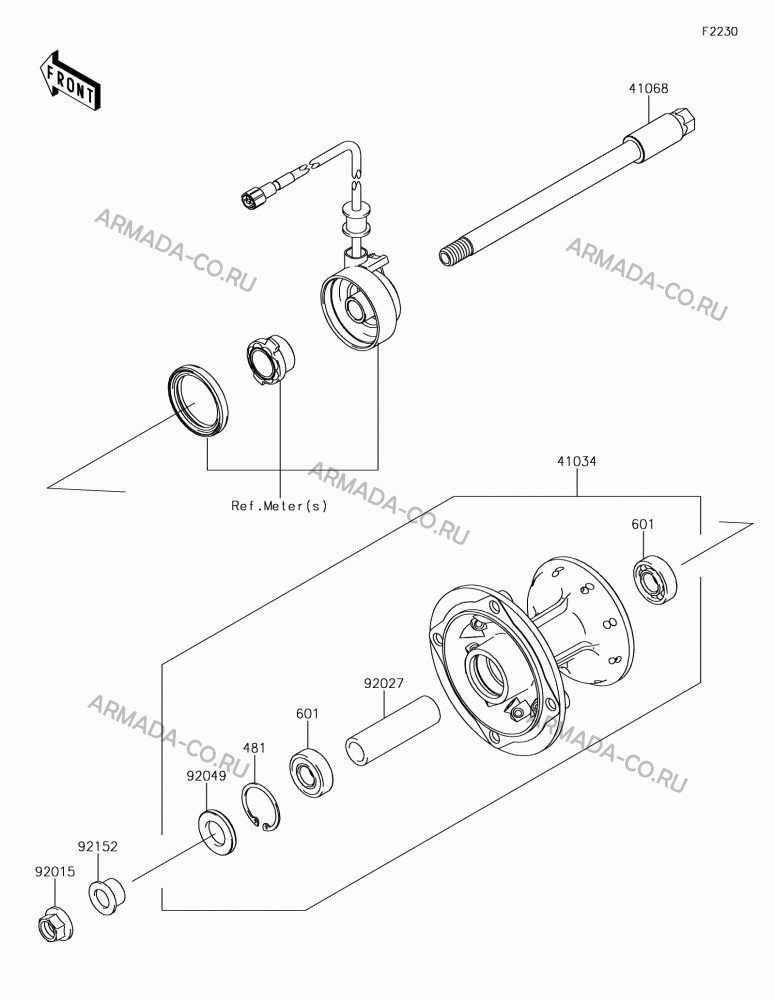 F2230

FRONT

41068

ARMADA-CO.RU

ARMADA-CO.RU

ARMADA-CO.RU

Ref.Meter(s)

41034

601

92027

601

481

92049

92152

92015

ARMADA-CO.RU

ARMADA-CO.RU