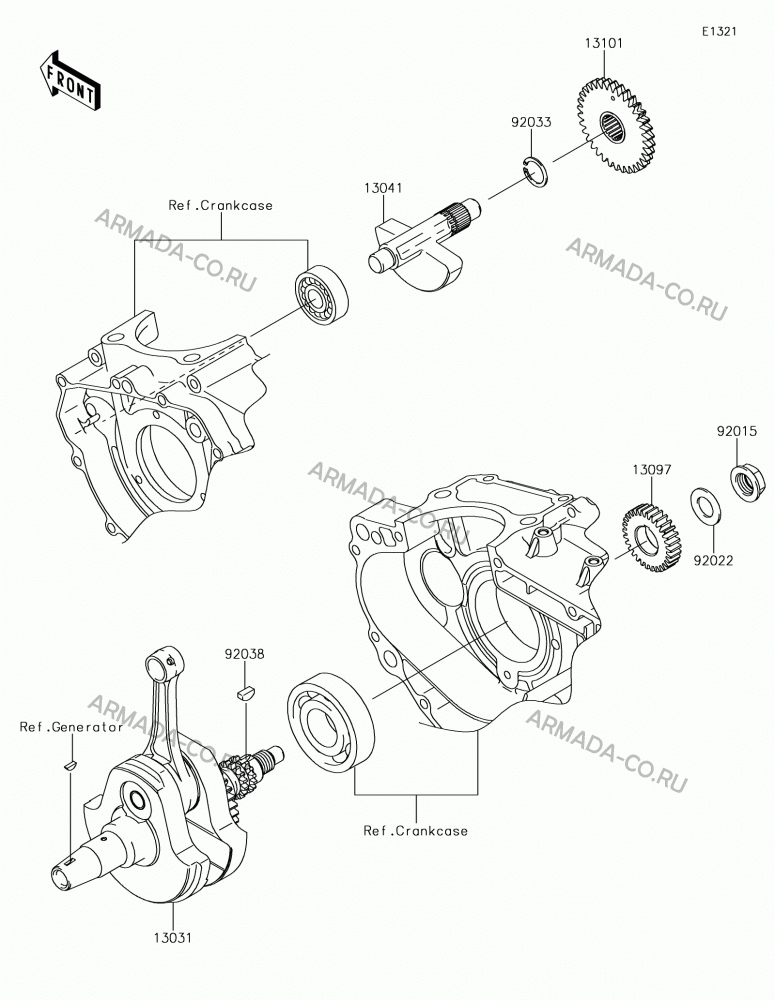 E1321

FRONT

13101

92033

13041

Ref.Crankcase

ARMADA-CO.RU

ARMADA-CO.RU

92015

13097

ARMADA-CO.RU

92022

92038

ARMADA-CO.RU

ARMADA-CO.RU

Ref.Generator

Ref.Crankcase

13031