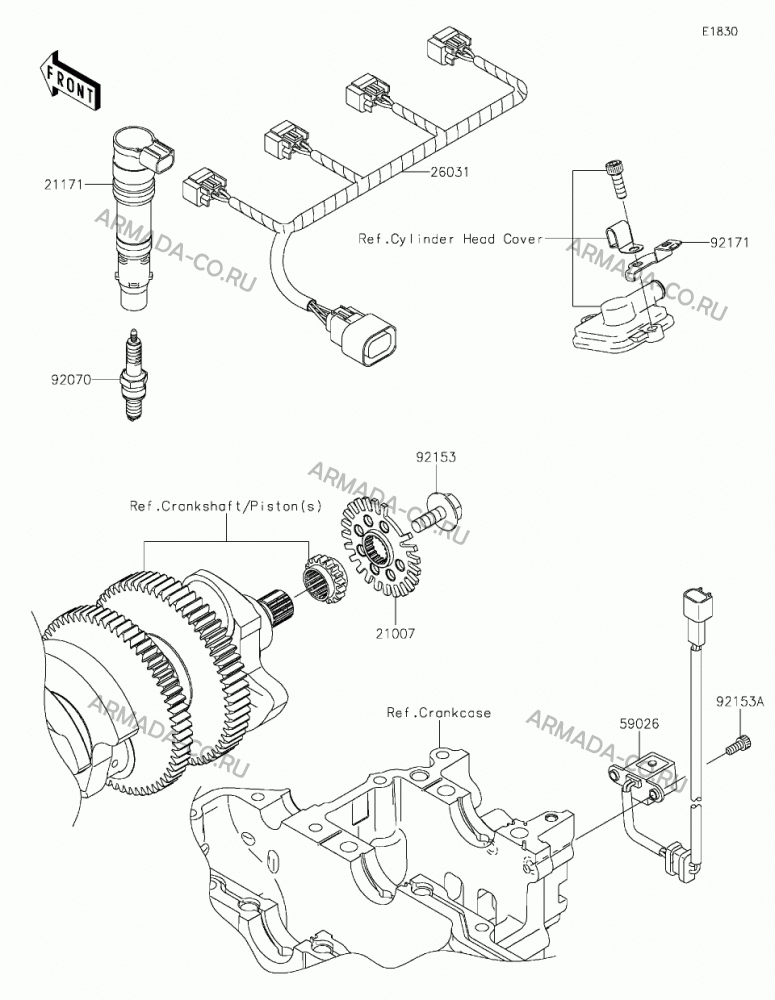 E1830

FRONT

21171

26031

Ref.Cylinder Head Cover

92171

ARMADA-CO.RU

ARMADA-CO.RU

92070

92153

ARMADA-CO.RU

Ref.Crankshaft/Piston(s)

21007

ARMADA-CO.RU

Ref.Crankcase

ARMADA-CO.RU

59026

92153A