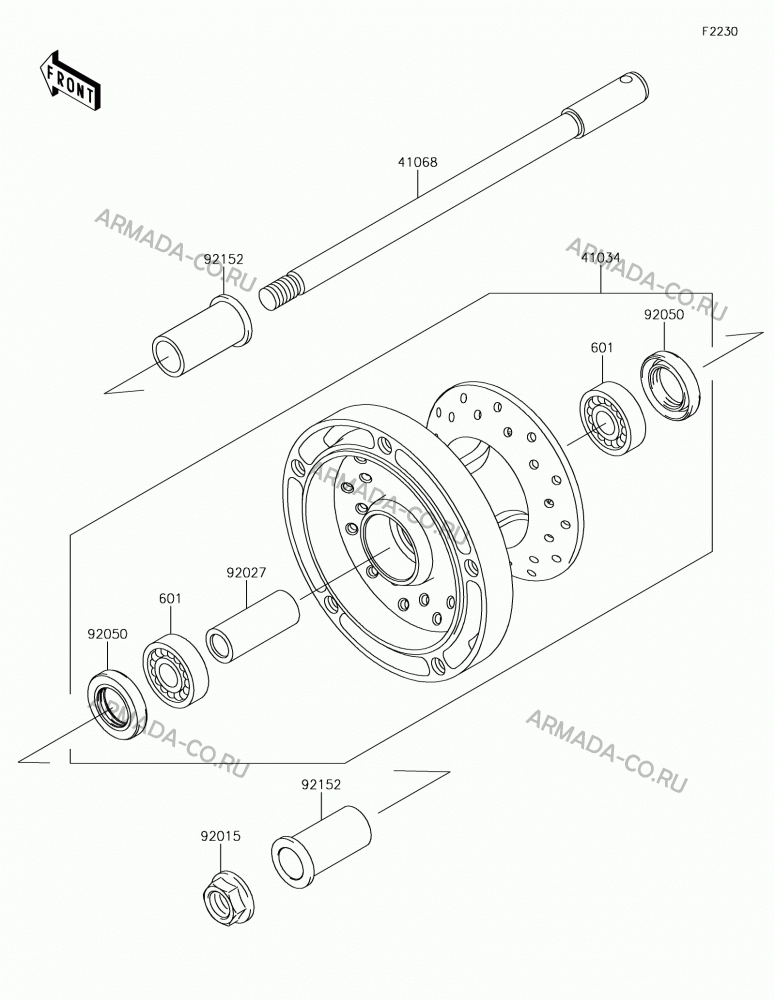 F2230

FRONT

41068

ARMADA-CO.RU

92152

ARMADA-CO.RU

41034

92050

601

ARMADA-CO.RU

92027

601

92050

ARMADA-CO.RU

ARMADA-CO.RU

92152

92015