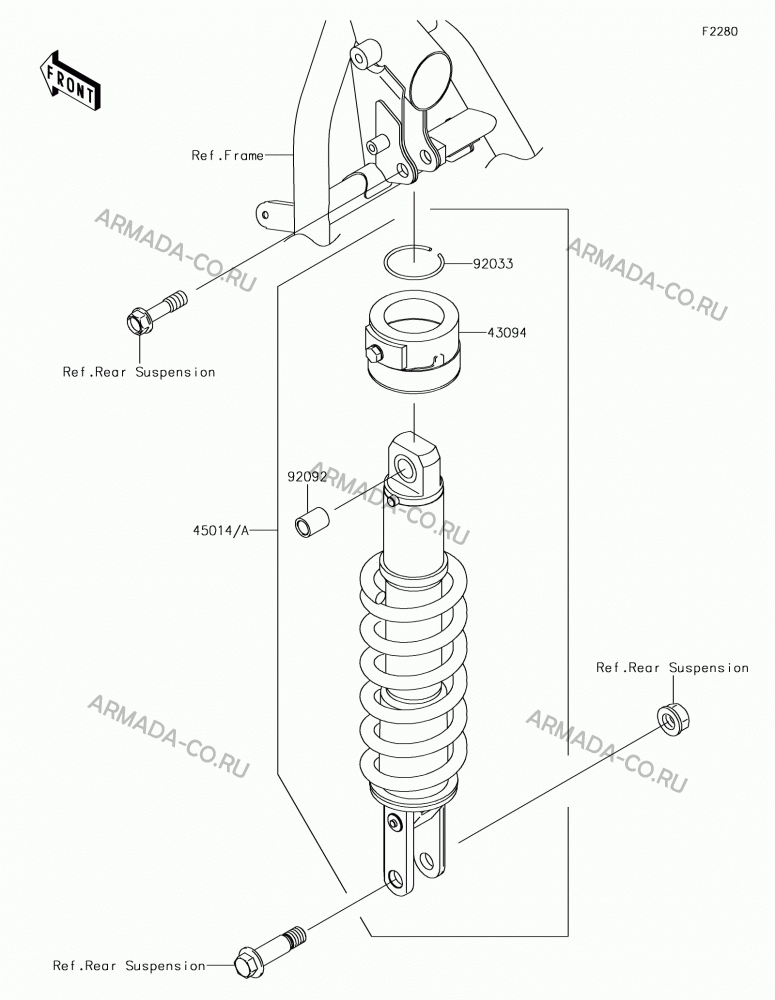 F2280

FRONT

Ref.Frame

ARMADA-CO.RU

ARMADA-CO.RU

92033

43094

Ref.Rear Suspension

92092

ARMADA-CO.RU

45014/A

Ref.Rear Suspension

ARMADA-CO.RU

ARMADA-CO.RU

Ref.Rear Suspension