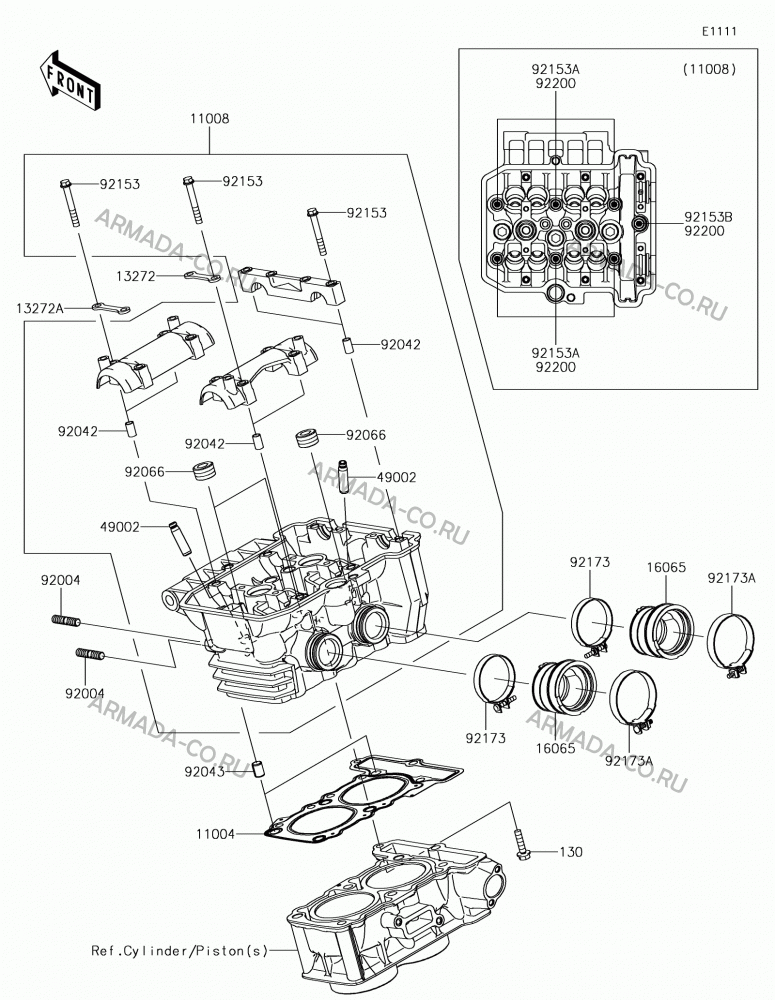 E1111

FRONT

11008

92153

92153

92153

13272

13272A

92042

92042

92042

92066

92066

49002

49002

92004

92004

92043

11004

130

Ref.Cylinder/Piston(s)

92173

16065

92173A

92173

16065

92173A

92153A
92200

(11008)

92153B
92200

92153A
92200

ARMADA-CO.RU

ARMADA-CO.RU

ARMADA-CO.RU

ARMADA-CO.RU

ARMADA-CO.RU

ARMADA-CO.RU