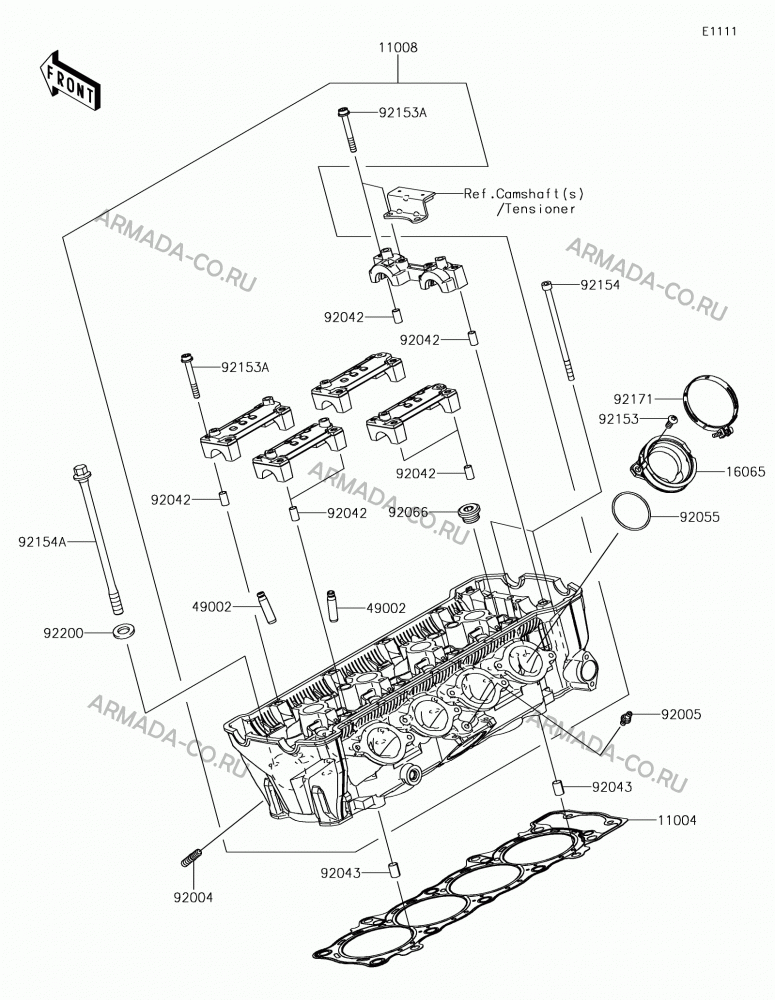 E1111

FRONT

11008

92153A

Ref.Camshaft(s) /Tensioner

ARMADA-CO.RU

ARMADA-CO.RU

92154

92042

92042

92153A

92171

92153

16065

92042

ARMADA-CO.RU

92042

92042

92066

92055

92154A

49002

49002

92200

ARMADA-CO.RU

92005

ARMADA-CO.RU

92043

11004

92043

92004