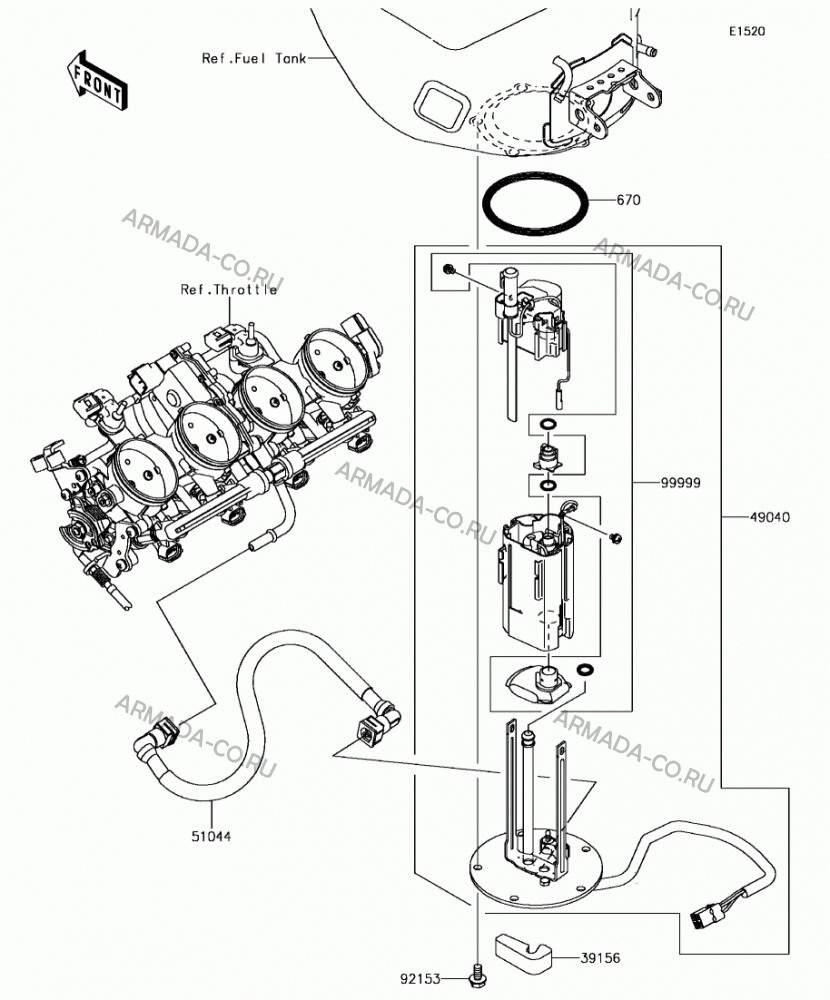 E1520

FRONT

Ref.Fuel Tank

670

ARMADA-CO.RU

ARMADA-CO.RU

Ref.Throttle

ARMADA-CO.RU

99999

49040

ARMADA-CO.RU

ARMADA-CO.RU

51044

39156

92153