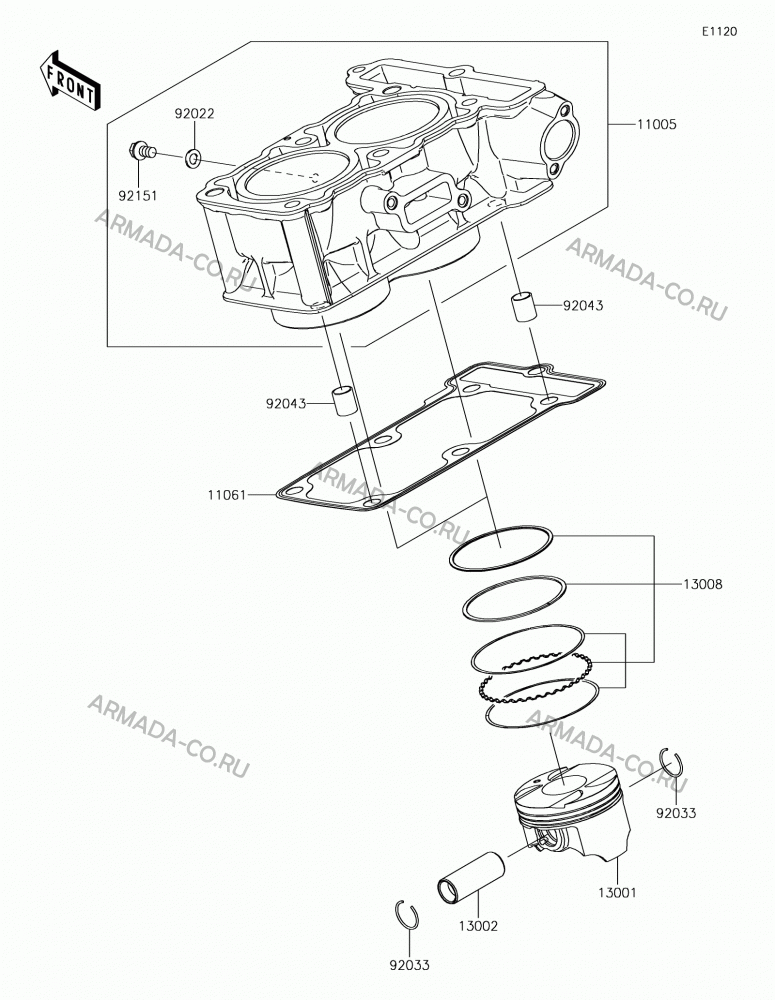 E1120

FRONT

92022

11005

92151

ARMADA-CO.RU

ARMADA-CO.RU

92043

92043

11061

ARMADA-CO.RU

13008

ARMADA-CO.RU

ARMADA-CO.RU

92033

13001

13002

92033