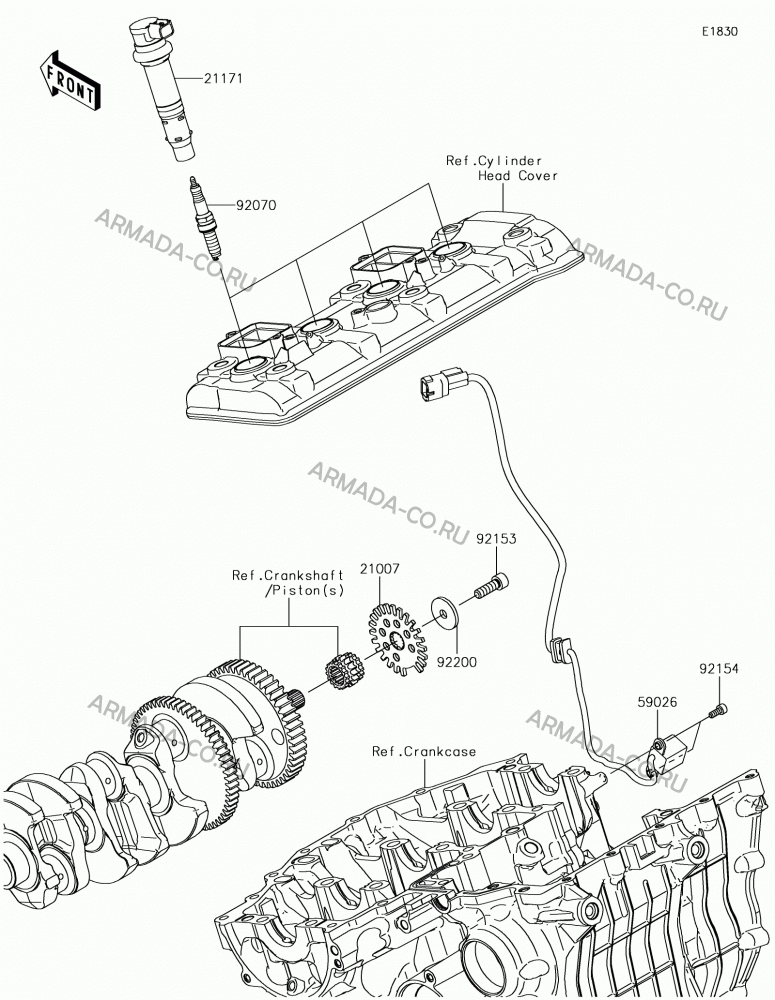 E1830

FRONT

21171

92070

Ref.Cylinder Head Cover

ARMADA-CO.RU

ARMADA-CO.RU

ARMADA-CO.RU

92153

21007

Ref.Crankshaft /Piston(s)

92200

92154

59026

ARMADA-CO.RU

ARMADA-CO.RU

Ref.Crankcase