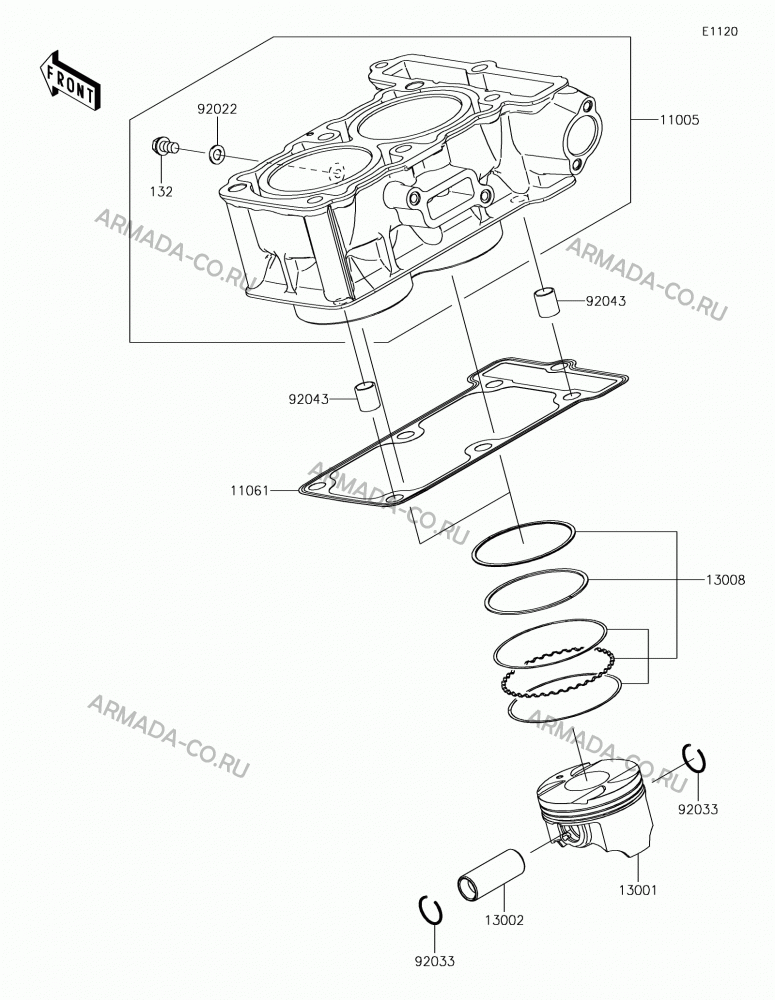 E1120

FRONT

92022

11005

132

ARMADA-CO.RU

ARMADA-CO.RU

92043

92043

11061

ARMADA-CO.RU

13008

ARMADA-CO.RU

ARMADA-CO.RU

92033

13001

13002

92033