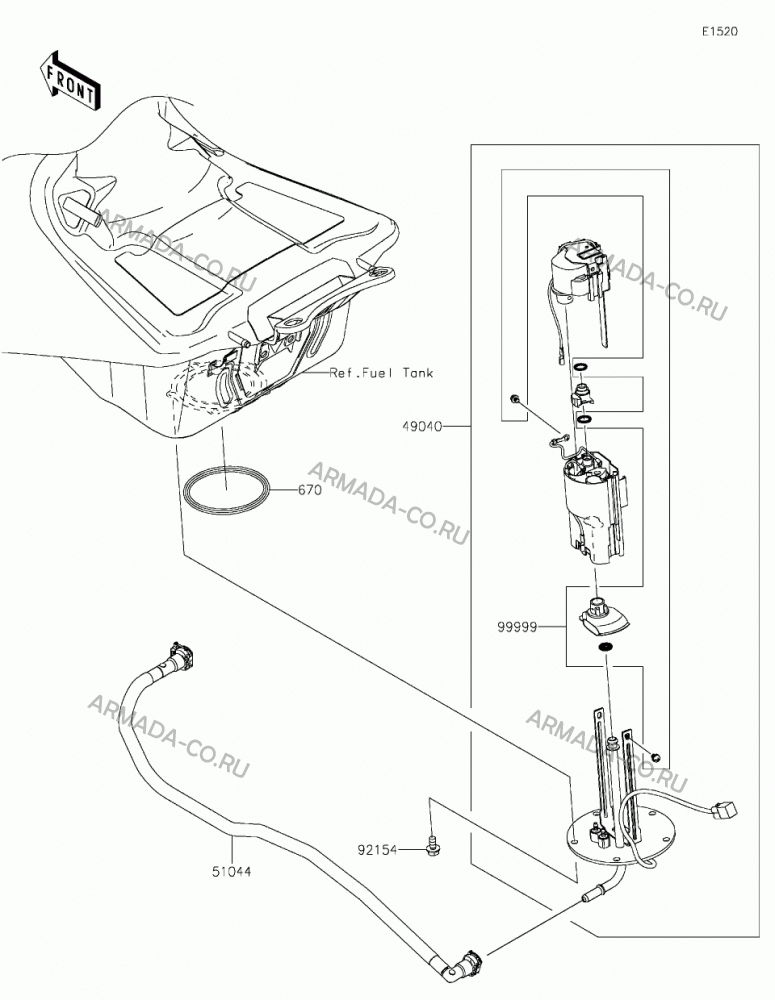 E1520

FRONT

ARMADA-CO.RU

ARMADA-CO.RU

Ref.Fuel Tank

49040

670

ARMADA-CO.RU

99999

ARMADA-CO.RU

ARMADA-CO.RU

92154

51044