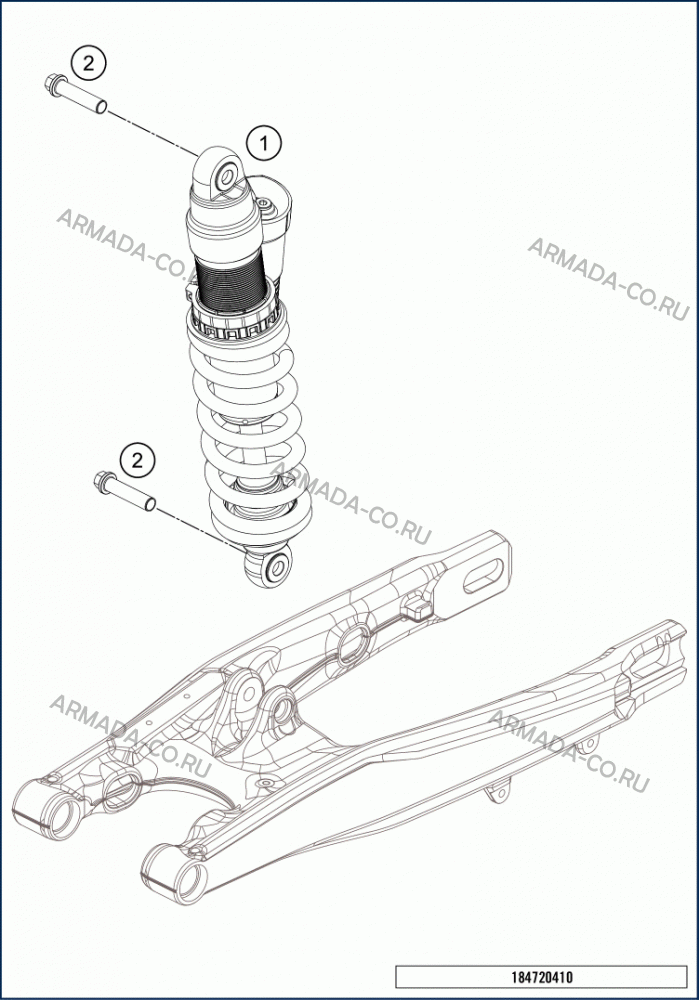 2

1

ARMADA-CO.RU

ARMADA-CO.RU

2

ARMADA-CO.RU

ARMADA-CO.RU

ARMADA-CO.RU

184720410