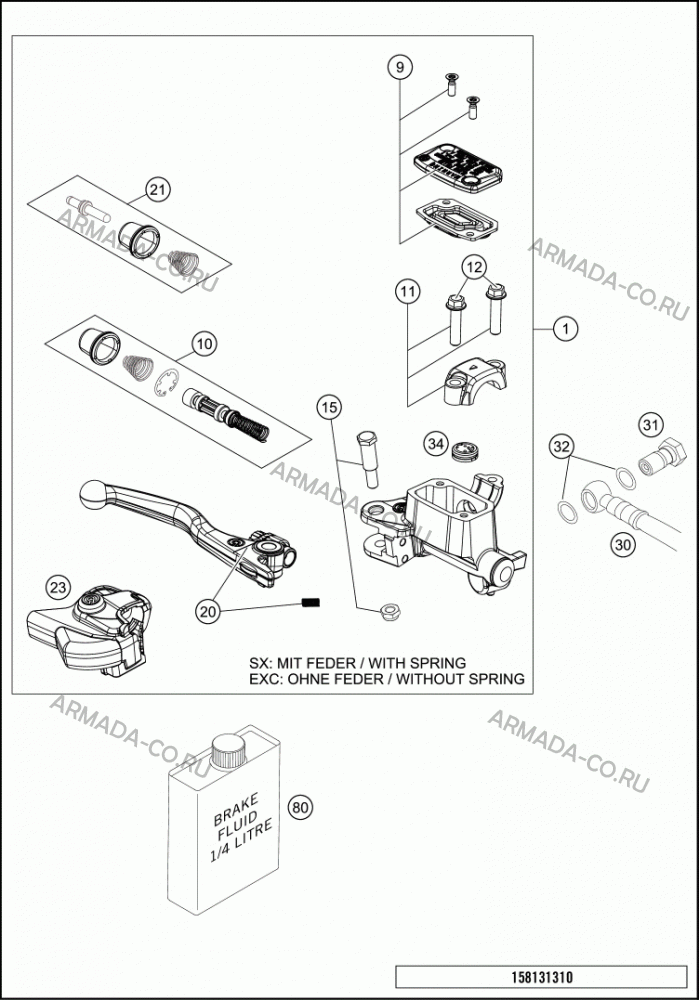 9

21

ARMADA-CO.RU

ARMADA-CO.RU

12

11

1

10

15

34

31

32

ARMADA-CO.RU

30

23

20

SX: MIT FEDER / WITH SPRING
EXC: OHNE FEDER / WITHOUT SPRING

ARMADA-CO.RU

ARMADA-CO.RU

BRAKE FLUID 1/4 LITRE

80

158131310