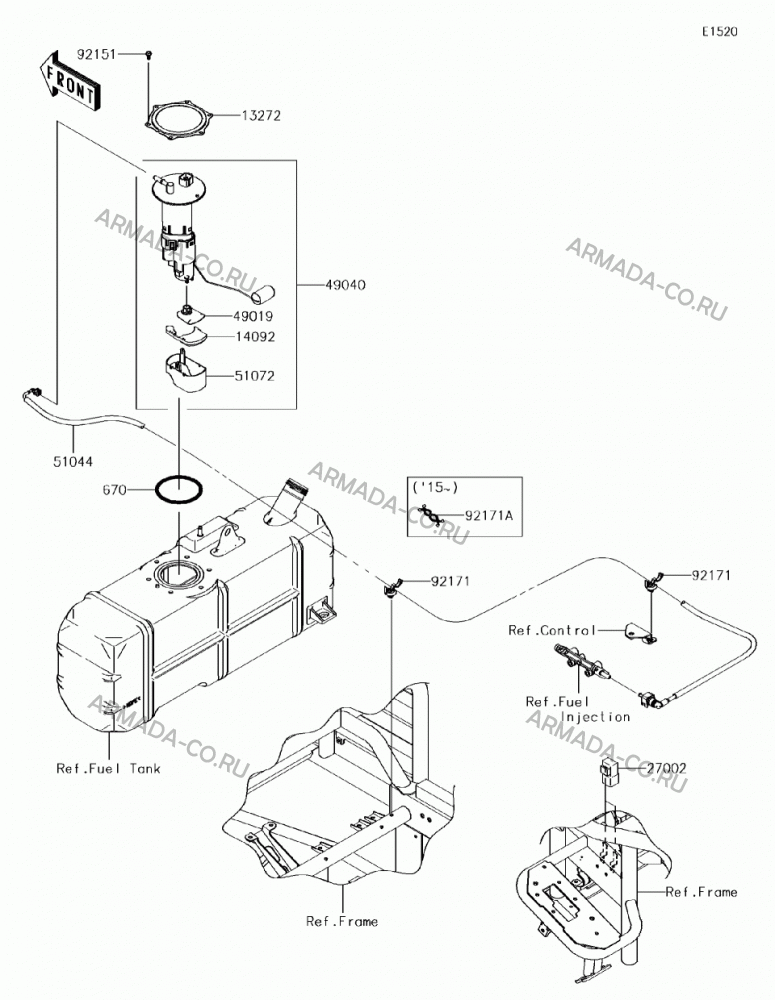 E1520

92151

FRONT

13272

ARMADA-CO.RU

ARMADA-CO.RU

49040

49019

14092

51072

51044

670

ARMADA-CO.RU

('15~)

92171A

92171

92171

Ref.Control

Ref.Fuel Injection

ARMADA-CO.RU

ARMADA-CO.RU

Ref.Fuel Tank

27002

Ref.Frame

Ref.Frame