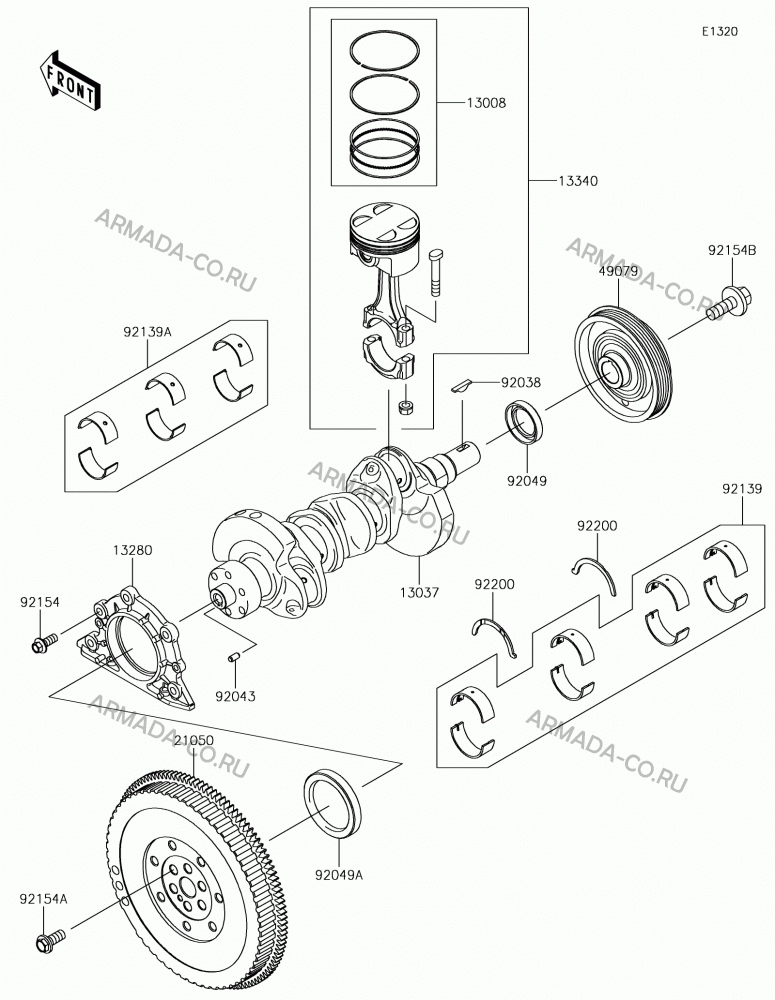 E1320

FRONT

13008

13340

ARMADA-CO.RU

ARMADA-CO.RU

92154B

49079

92139A

92038

92049

ARMADA-CO.RU

92139

92200

13280

13037

92200

92154

92043

ARMADA-CO.RU

ARMADA-CO.RU

21050

92049A

92154A