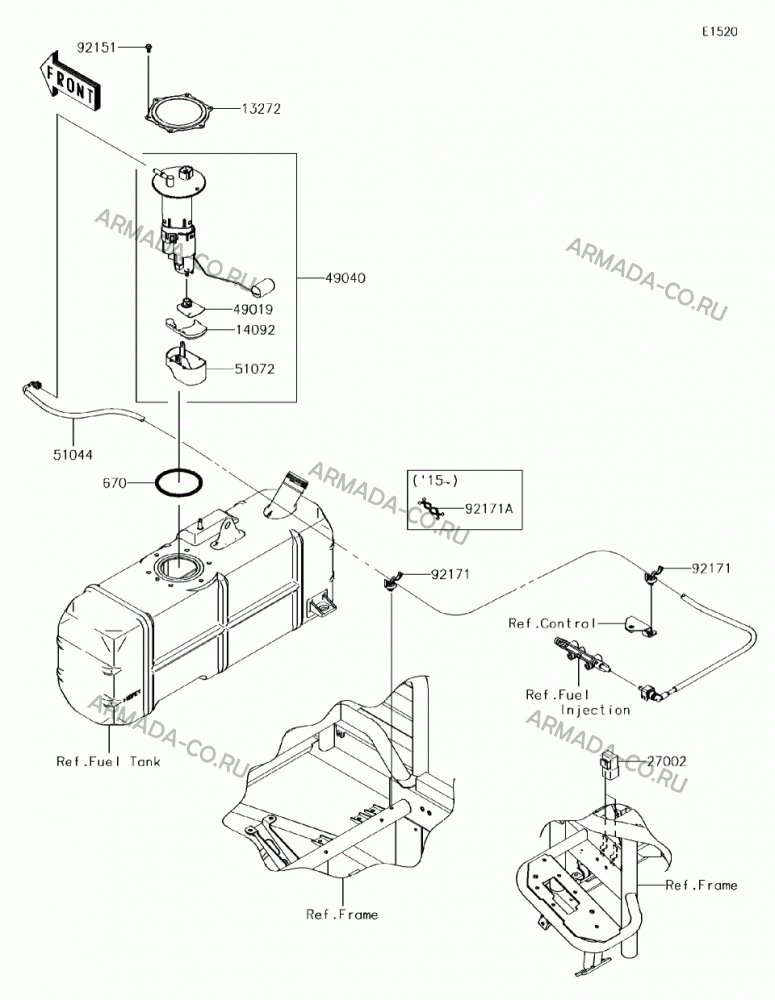 E1520

92151

FRONT

13272

ARMADA-CO.RU

ARMADA-CO.RU

49040

49019

14092

51072

51044

670

('15~)

92171A

ARMADA-CO.RU

92171

92171

Ref.Control

Ref.Fuel Injection

ARMADA-CO.RU

ARMADA-CO.RU

Ref.Fuel Tank

27002

Ref.Frame

Ref.Frame