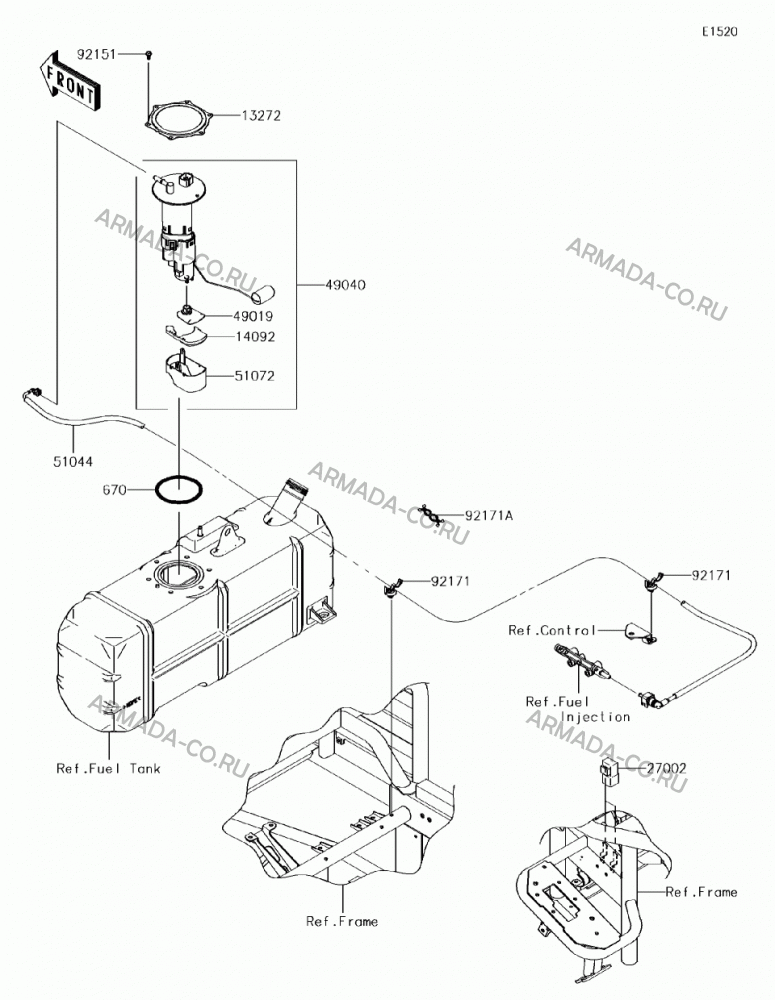 E1520

92151

FRONT

13272

ARMADA-CO.RU

ARMADA-CO.RU

49040

49019

14092

51072

51044

670

ARMADA-CO.RU

92171A

92171

92171

Ref.Control

Ref.Fuel Injection

ARMADA-CO.RU

ARMADA-CO.RU

Ref.Fuel Tank

27002

Ref.Frame

Ref.Frame