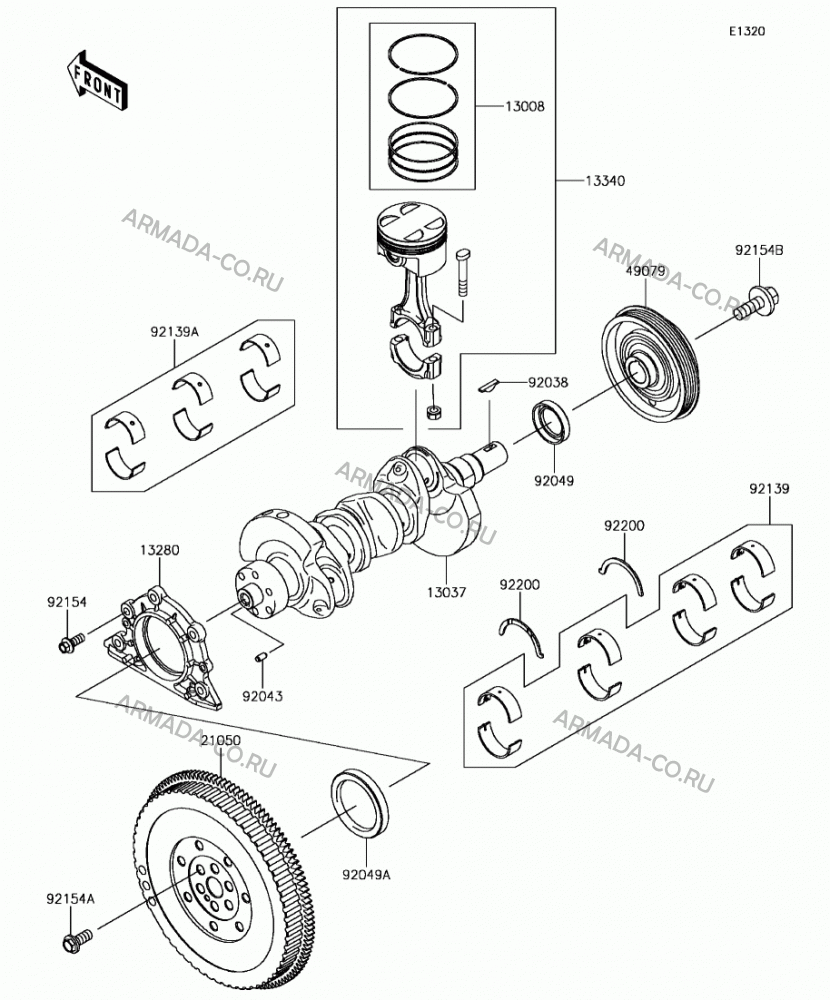 E1320

FRONT

13008

13340

ARMADA-CO.RU

ARMADA-CO.RU

92154B

49079

92139A

92038

92049

ARMADA-CO.RU

92139

92200

13280

13037

92200

92154

92043

ARMADA-CO.RU

ARMADA-CO.RU

21050

92049A

92154A