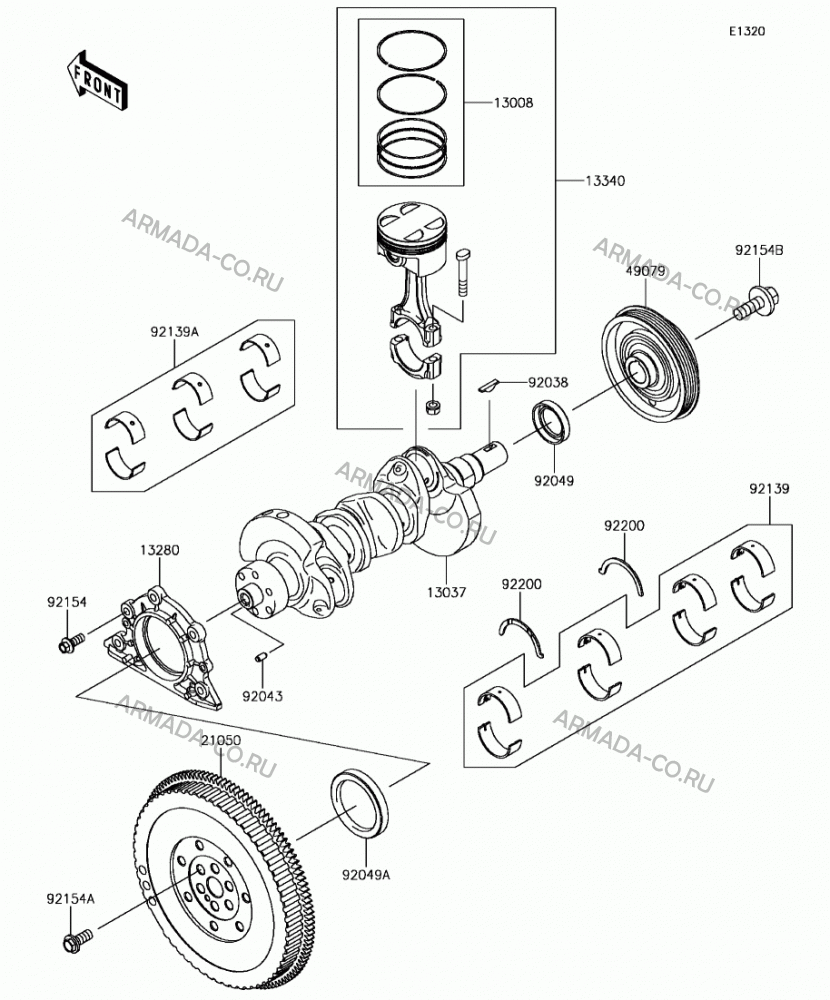 E1320

FRONT

13008

13340

ARMADA-CO.RU

ARMADA-CO.RU

92154B

49079

92139A

92038

92049

ARMADA-CO.RU

92139

92200

13280

13037

92200

92154

92043

ARMADA-CO.RU

ARMADA-CO.RU

21050

92049A

92154A