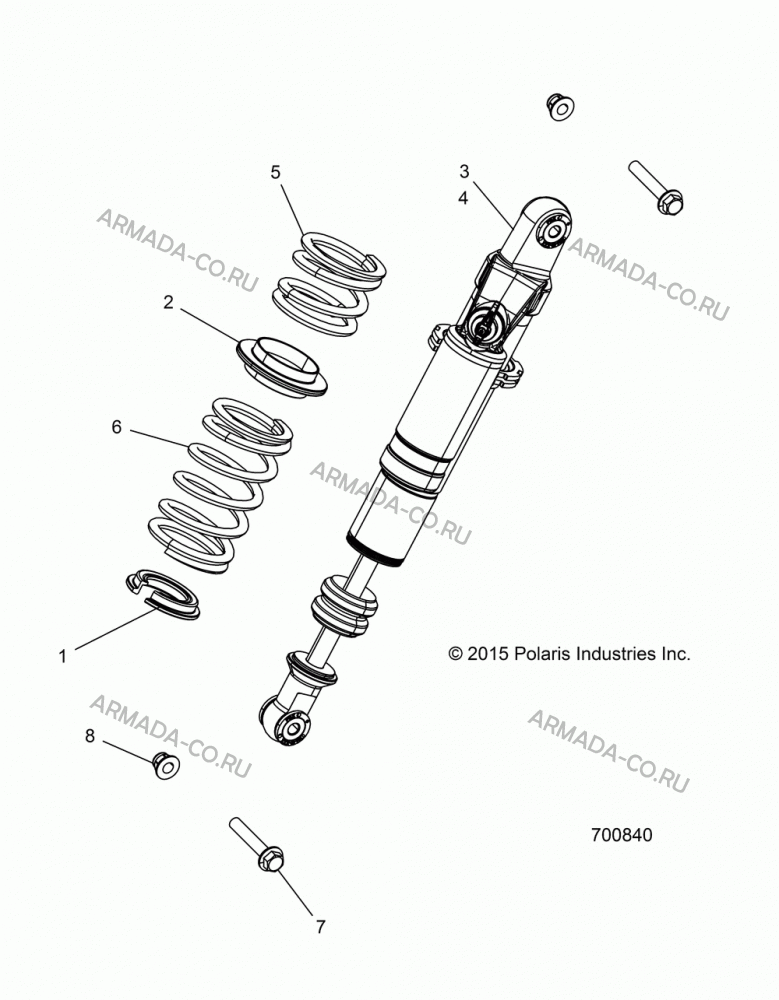 5

3
4

ARMADA-CO.RU

ARMADA-CO.RU

2

6

ARMADA-CO.RU

1

© 2015 Polaris Industries Inc.

ARMADA-CO.RU

ARMADA-CO.RU

8

700840

7