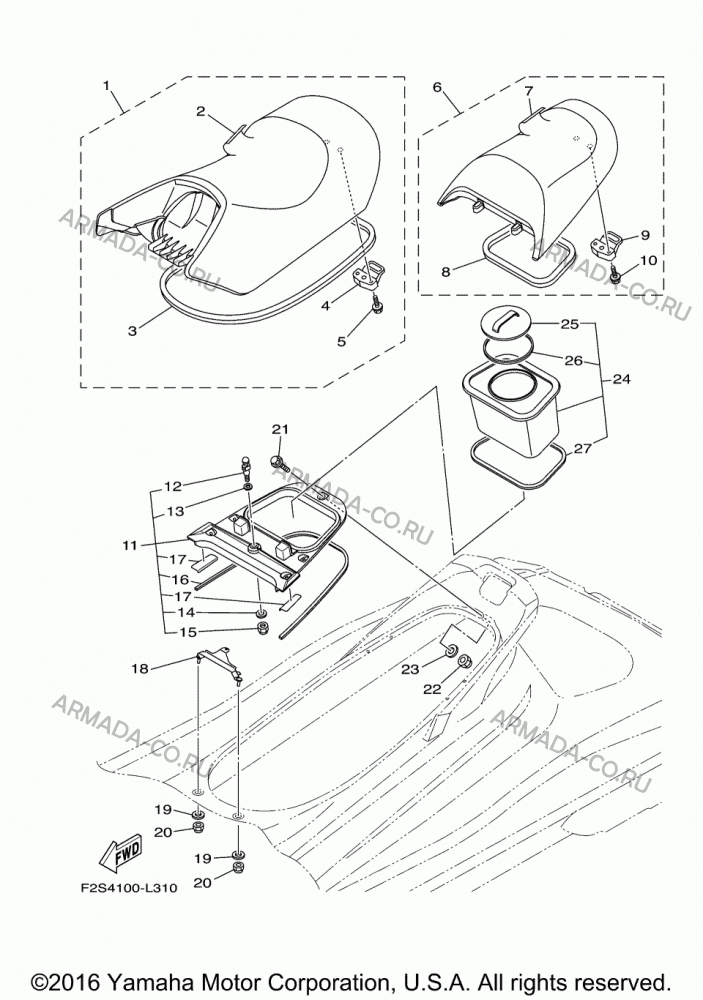 1
2
3
4
5
6
7
8
9
10
25
26
24
27
21
12
13
11
17
16
17
14
15
18
23
22
19
20
19
20
FWD
F2S4100-L310
ARMADA-CO.RU
ARMADA-CO.RU
ARMADA-CO.RU
ARMADA-CO.RU
ARMADA-CO.RU
©2016 Yamaha Motor Corporation, U.S.A. All rights reserved.