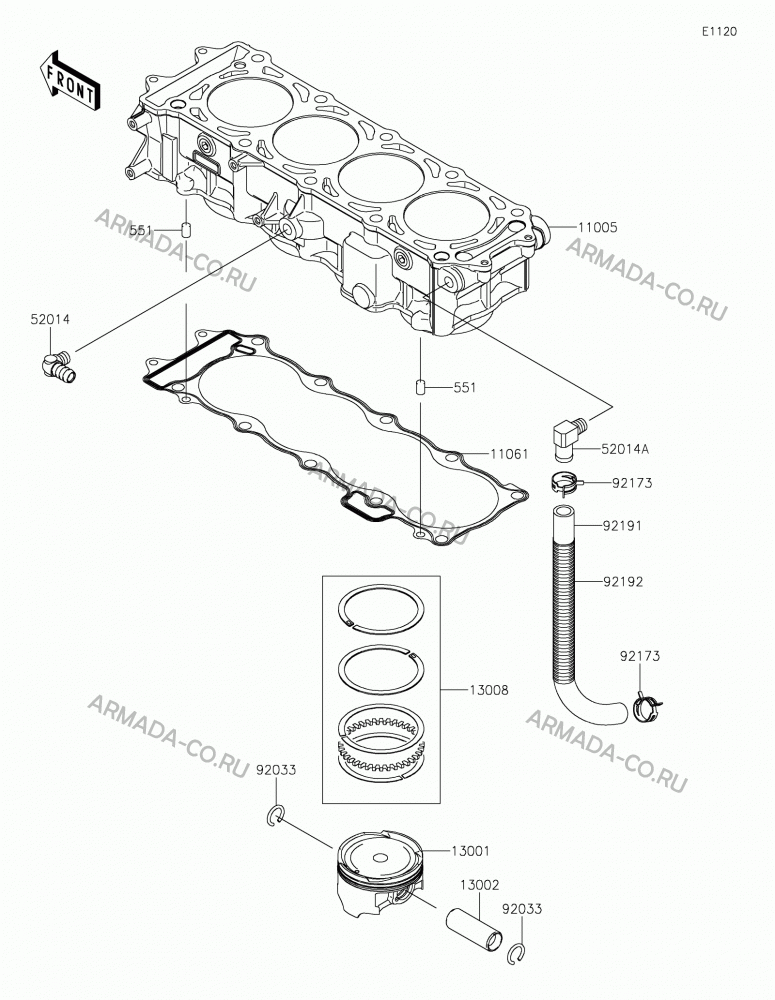 E1120

FRONT

ARMADA-CO.RU

551

11005

ARMADA-CO.RU

52014

551

52014A

11061

ARMADA-CO.RU

92173

92191

92192

92173

13008

ARMADA-CO.RU

ARMADA-CO.RU

92033

13001

13002

92033