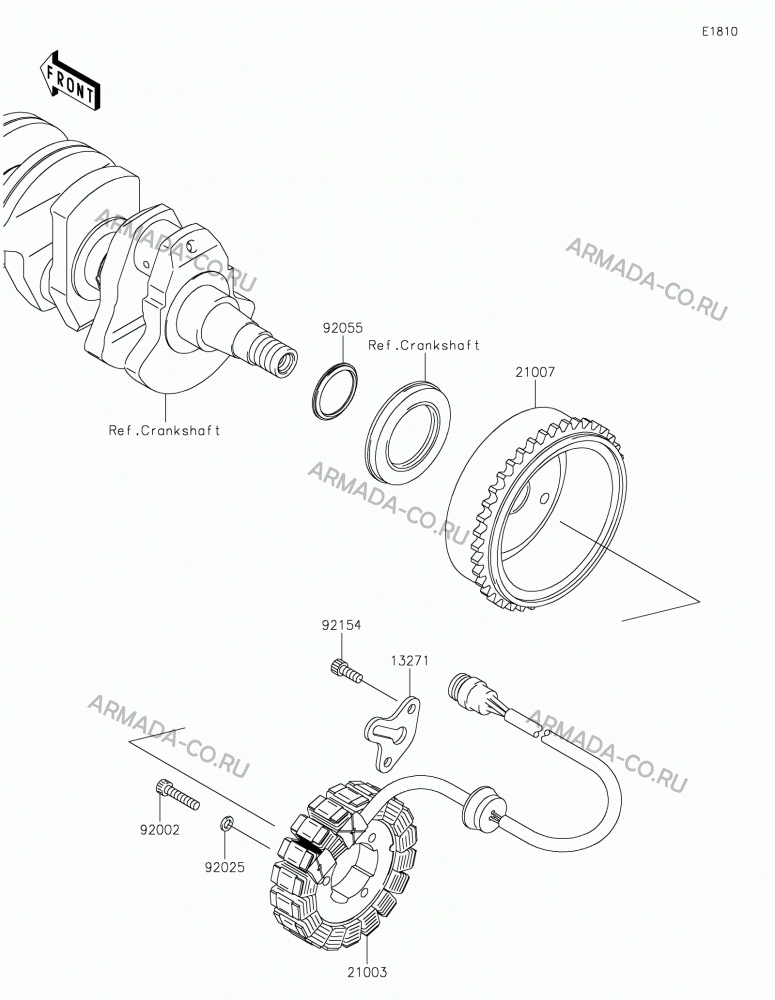 E1810

FRONT

ARMADA-CO.RU

ARMADA-CO.RU

92055

Ref.Crankshaft

21007

Ref.Crankshaft

ARMADA-CO.RU

92154

13271

ARMADA-CO.RU

ARMADA-CO.RU

92002

92025

21003