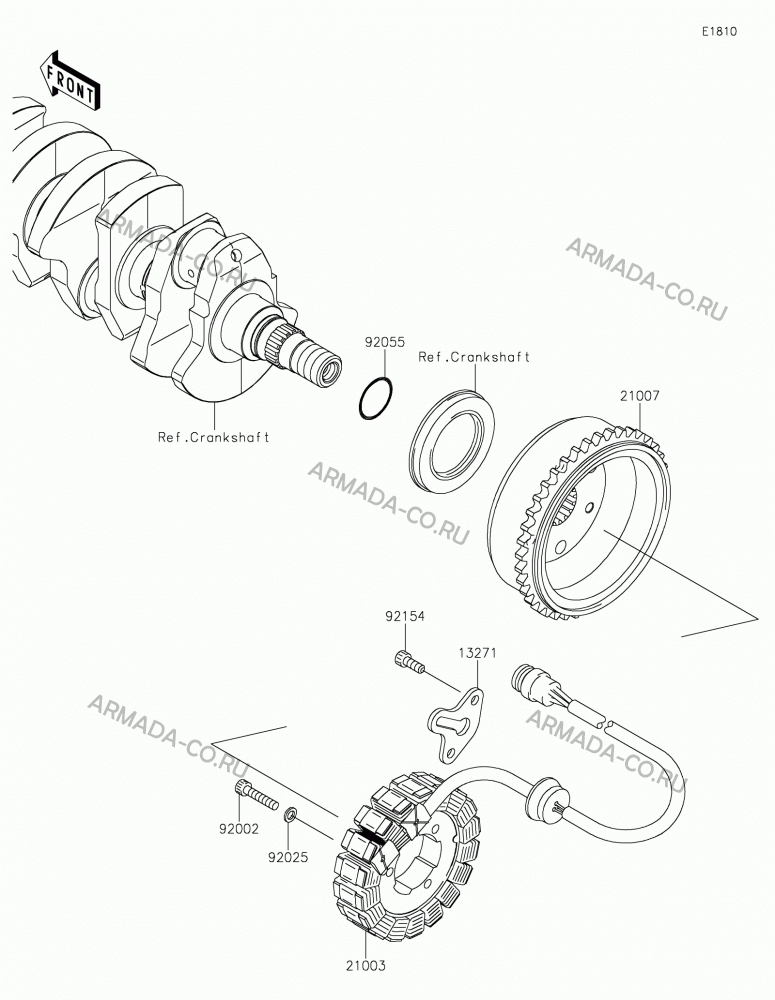 E1810

FRONT

ARMADA-CO.RU

ARMADA-CO.RU

92055

Ref.Crankshaft

21007

Ref.Crankshaft

ARMADA-CO.RU

92154

13271

ARMADA-CO.RU

ARMADA-CO.RU

92002

92025

21003