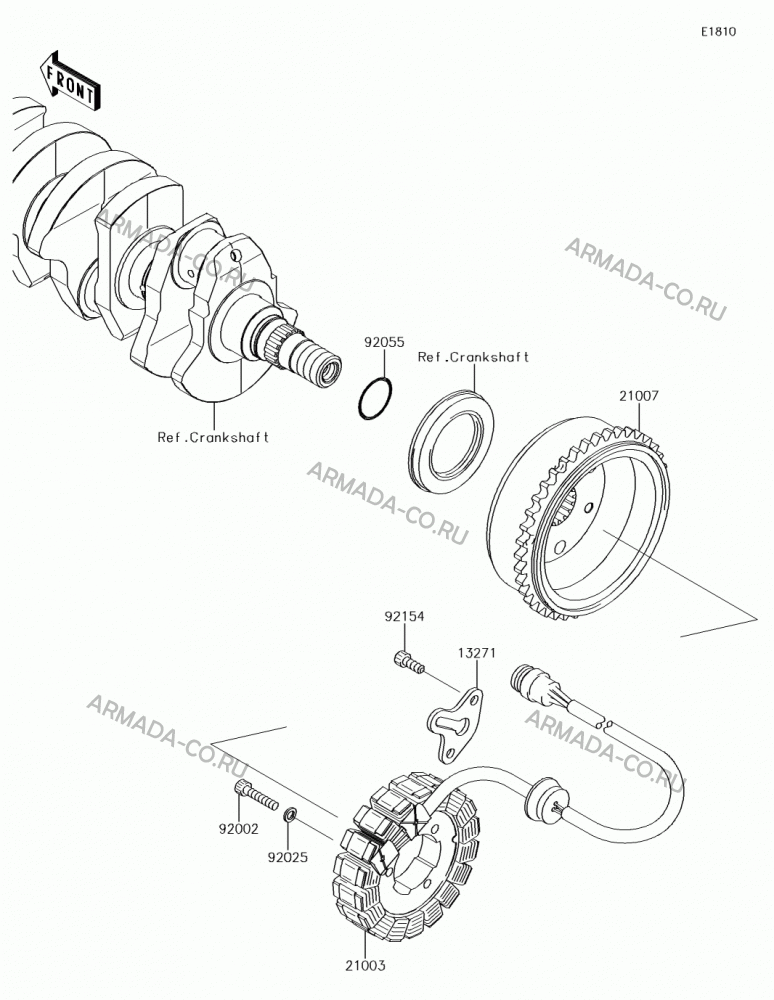 E1810

FRONT

ARMADA-CO.RU

ARMADA-CO.RU

92055

Ref.Crankshaft

21007

Ref.Crankshaft

ARMADA-CO.RU

92154

13271

ARMADA-CO.RU

ARMADA-CO.RU

92002

92025

21003