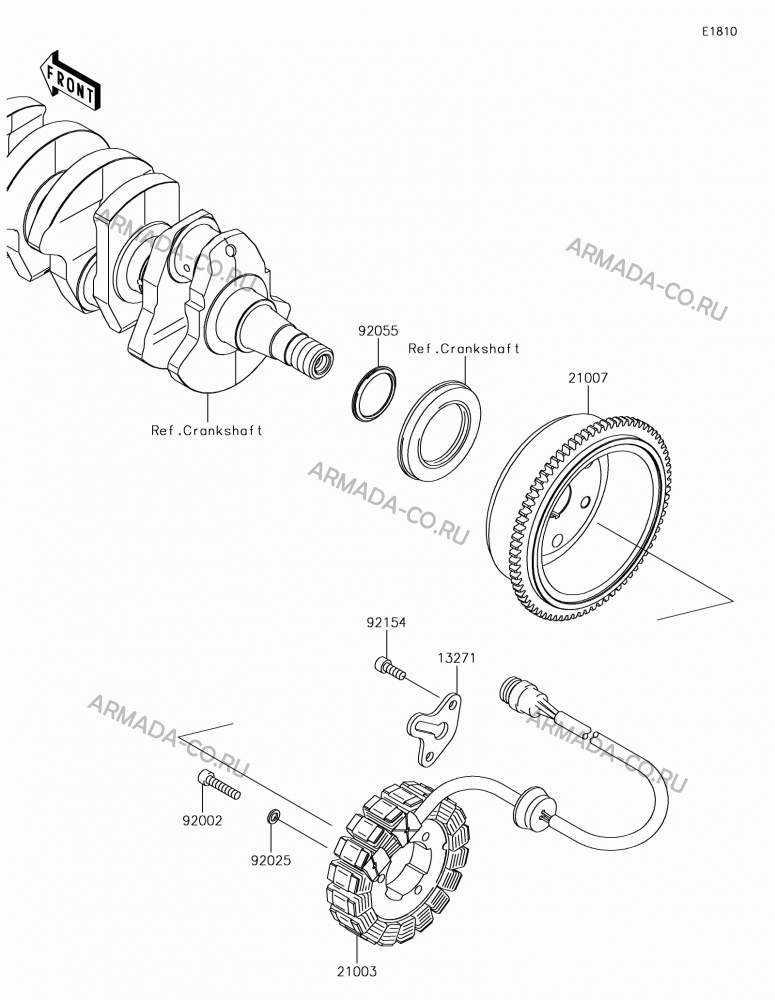 E1810

FRONT

ARMADA-CO.RU

ARMADA-CO.RU

92055

Ref.Crankshaft

21007

Ref.Crankshaft

ARMADA-CO.RU

92154

13271

ARMADA-CO.RU

ARMADA-CO.RU

92002

92025

21003