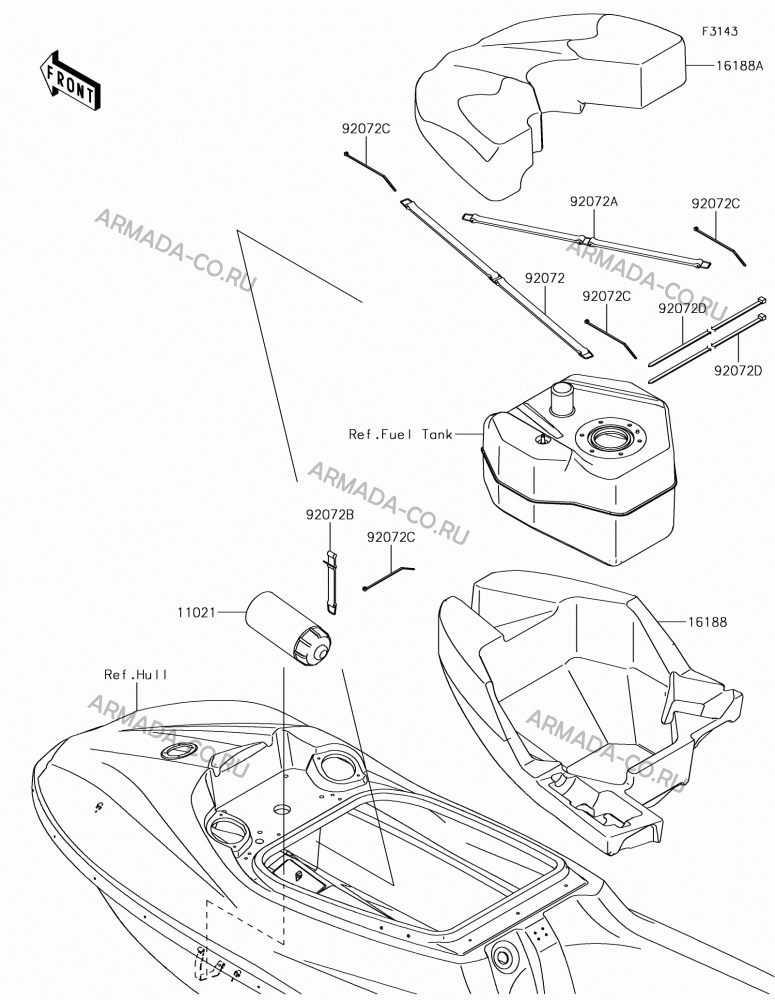 F3143

FRONT

16188A

92072C

ARMADA-CO.RU

92072A

92072C

ARMADA-CO.RU

92072

92072C

92072D

92072D

Ref.Fuel Tank

ARMADA-CO.RU

92072B

92072C

11021

16188

Ref.Hull

ARMADA-CO.RU

ARMADA-CO.RU