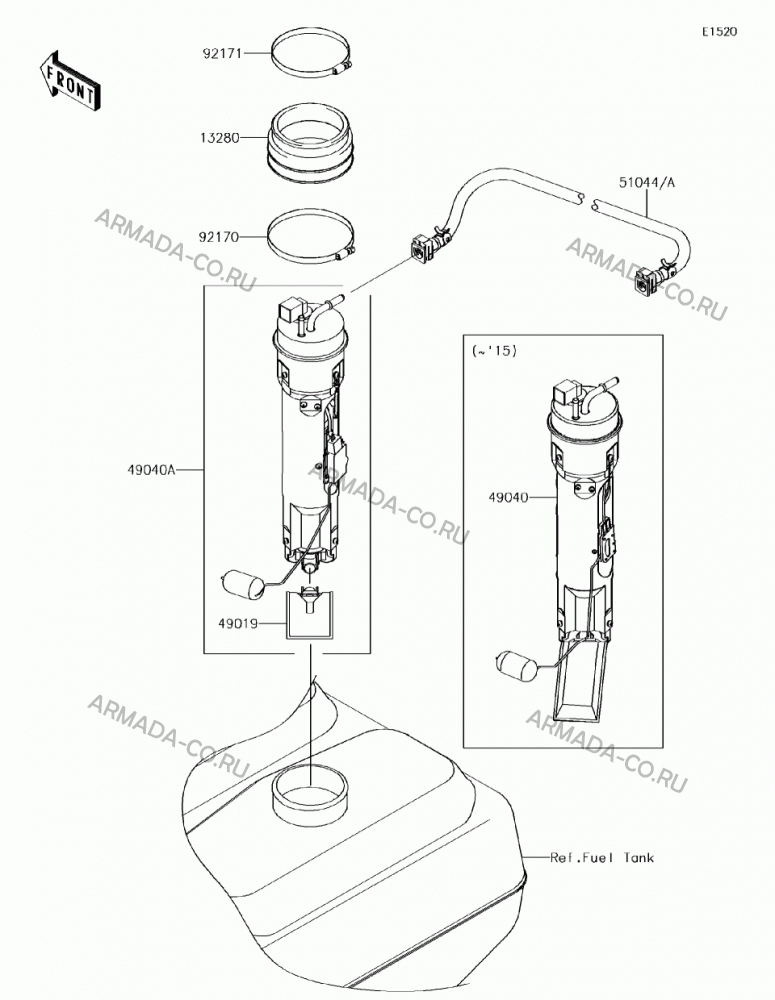 E1520

FRONT

92171

13280

92170

51044/A

ARMADA-CO.RU

ARMADA-CO.RU

(~'15)

49040A

ARMADA-CO.RU

49040

49019

ARMADA-CO.RU

ARMADA-CO.RU

Ref.Fuel Tank