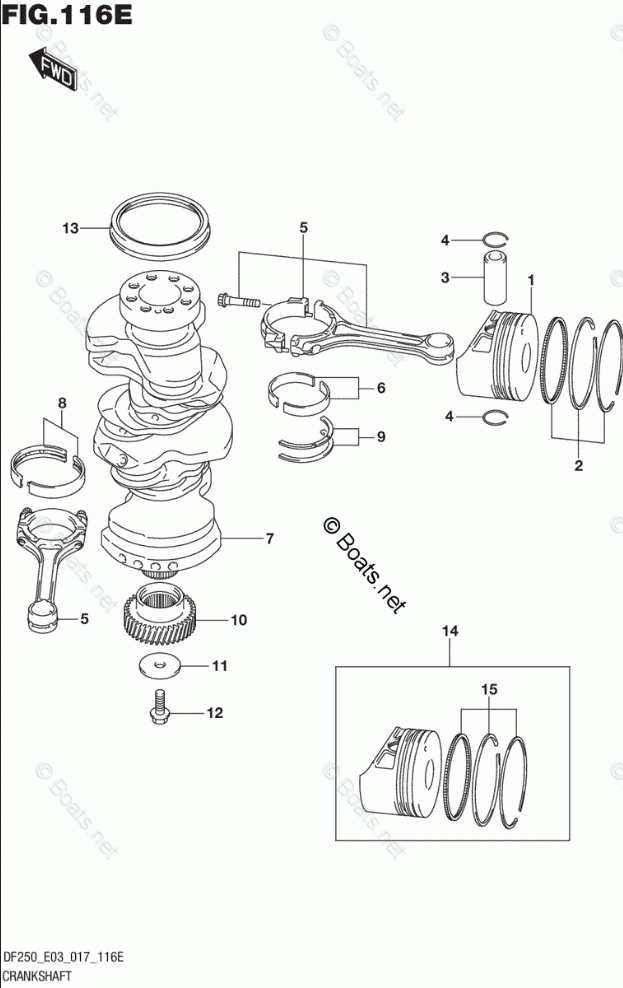 FIG.116E

FWD

© Boats.net

13

5

4

3

1

6

9

4

2

8

7

© Boats.net

5

10

11

12

14

15

DF250_E03_017_116E
CRANKSHAFT